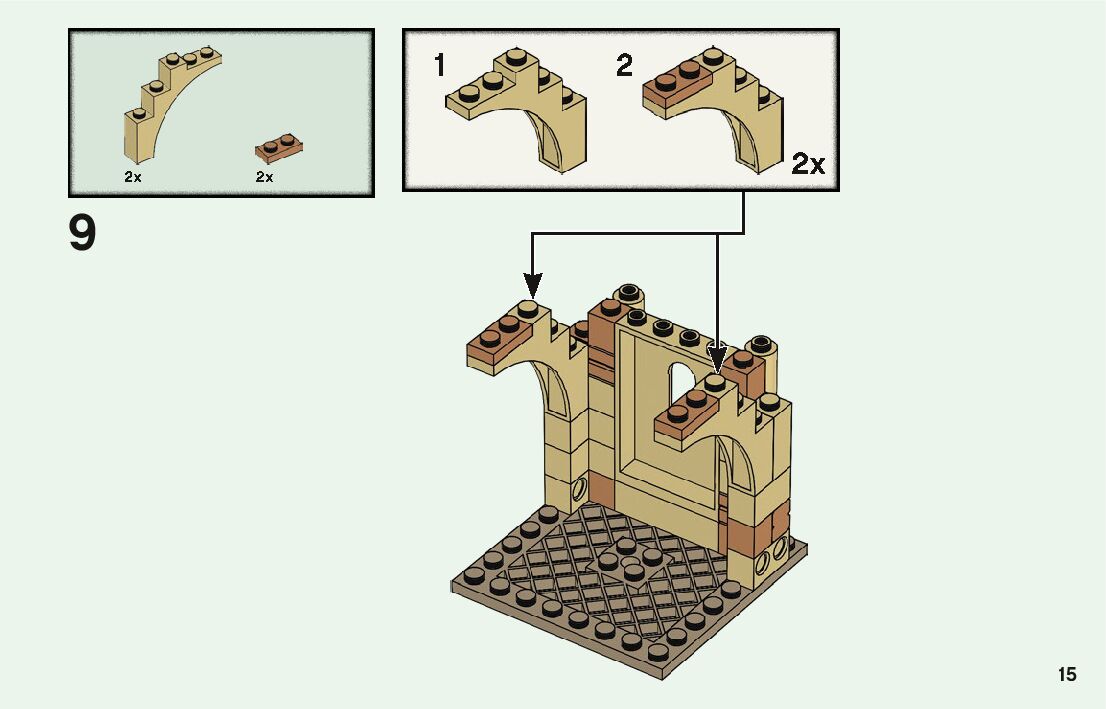 2x
2x

9

1
2
2x

15