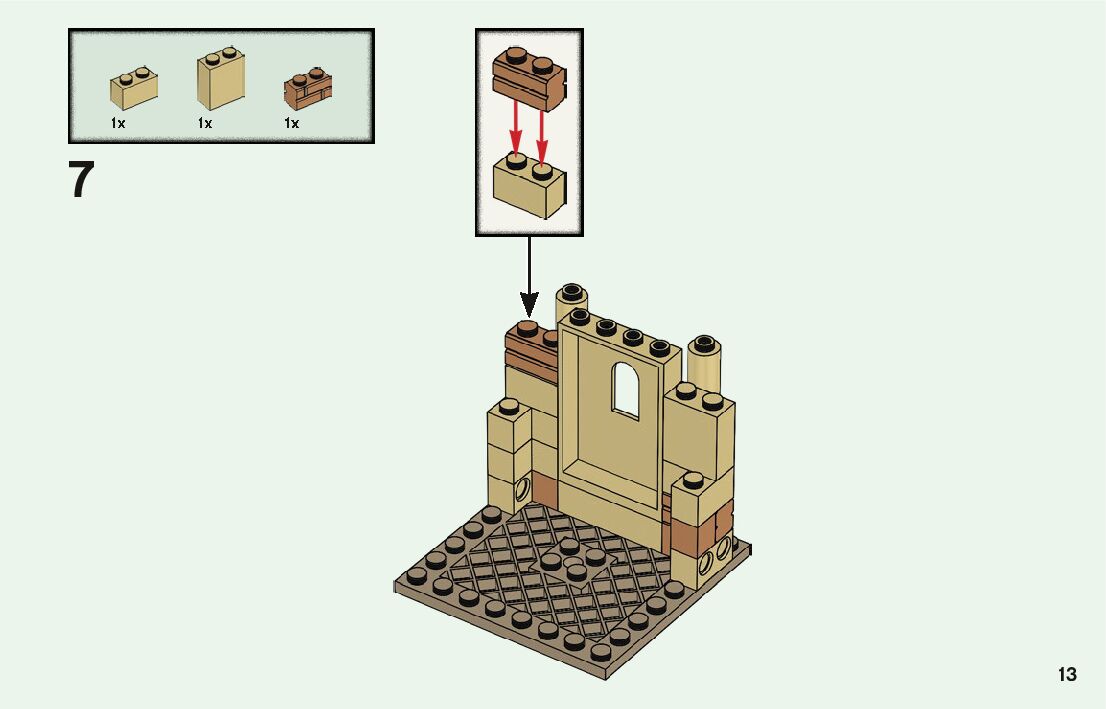 1x 1x 1x

7

13