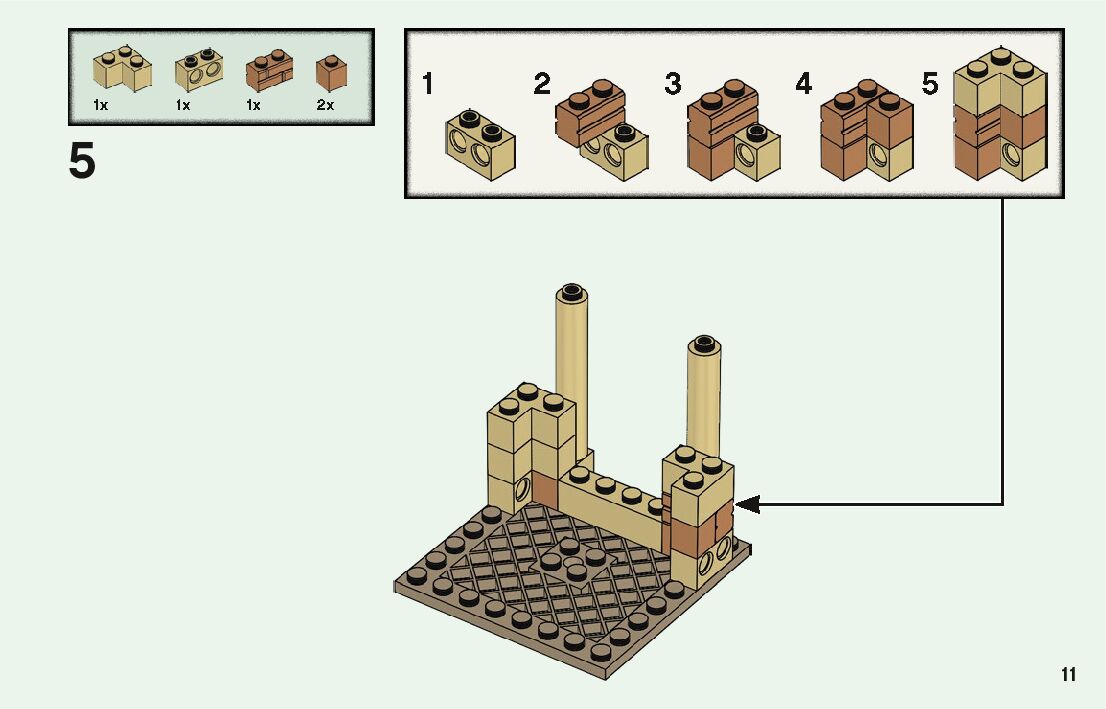 1x 1x 1x 2x

5

1 2 3 4 5

11