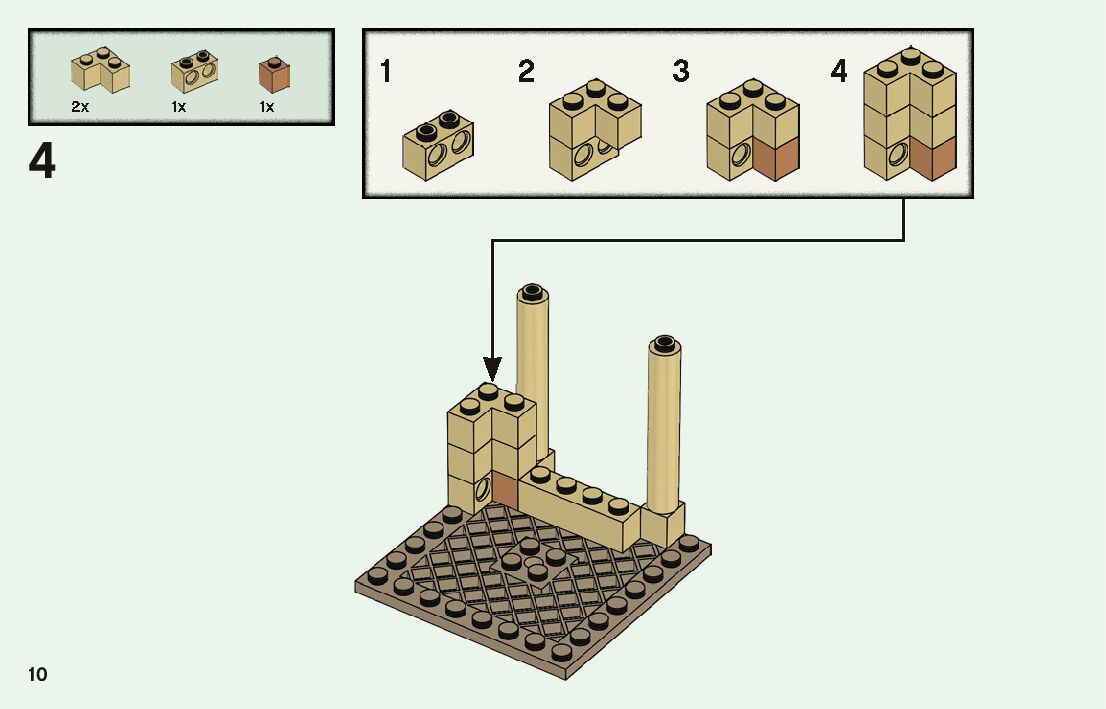 2x 1x 1x

4

1 2 3 4

10