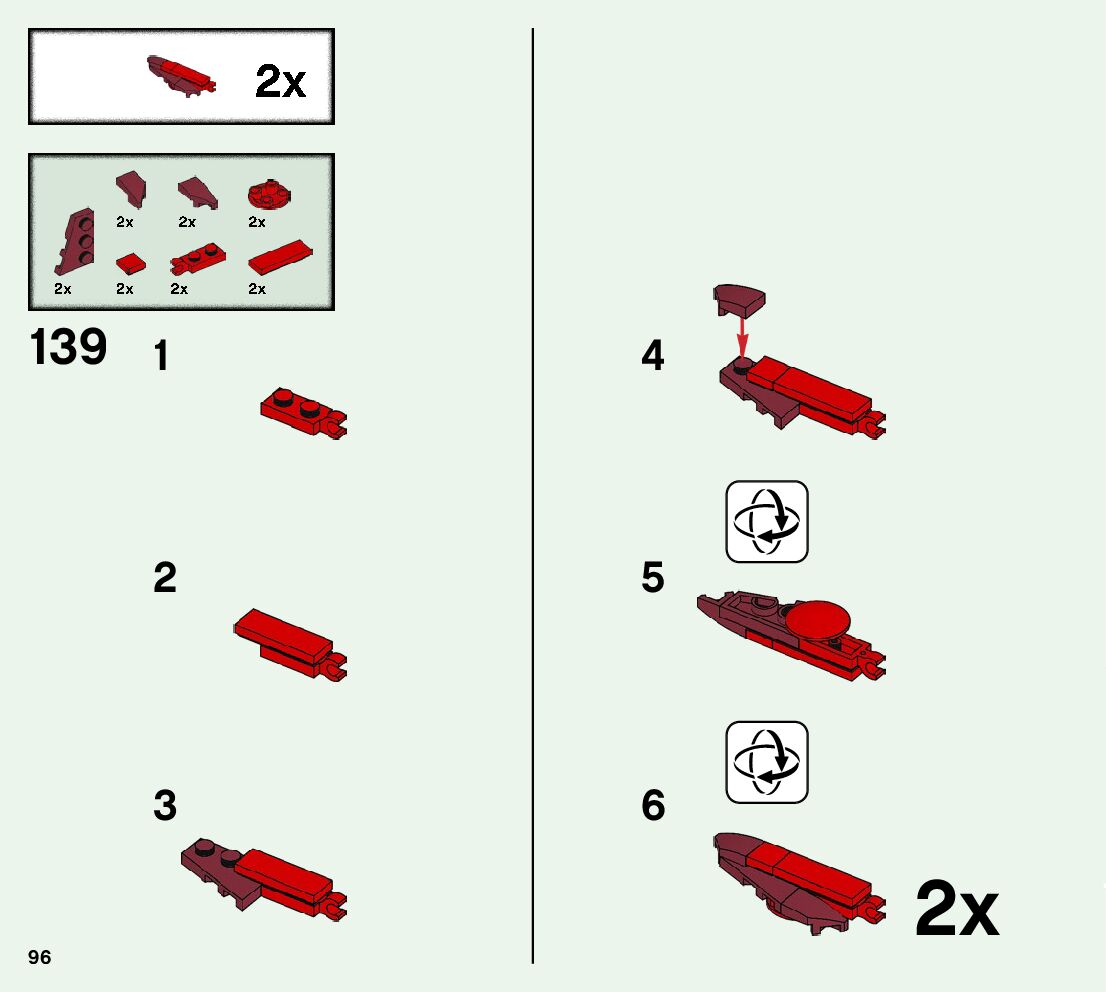 2x

2x 2x 2x
2x 2x 2x 2x

139
1

2

3

4

5

6

2x

96