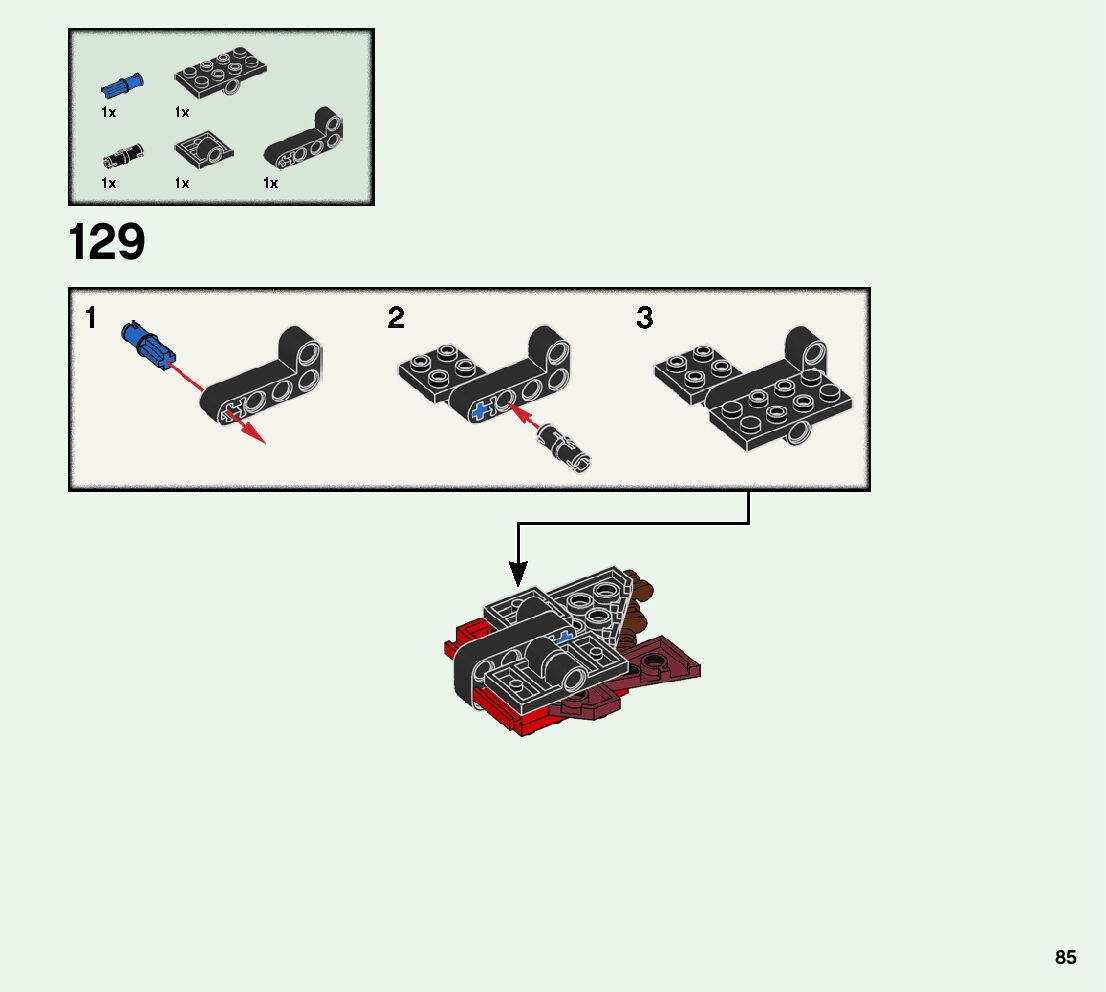 1x 1x
1x 1x 1x

129

1 2 3

85