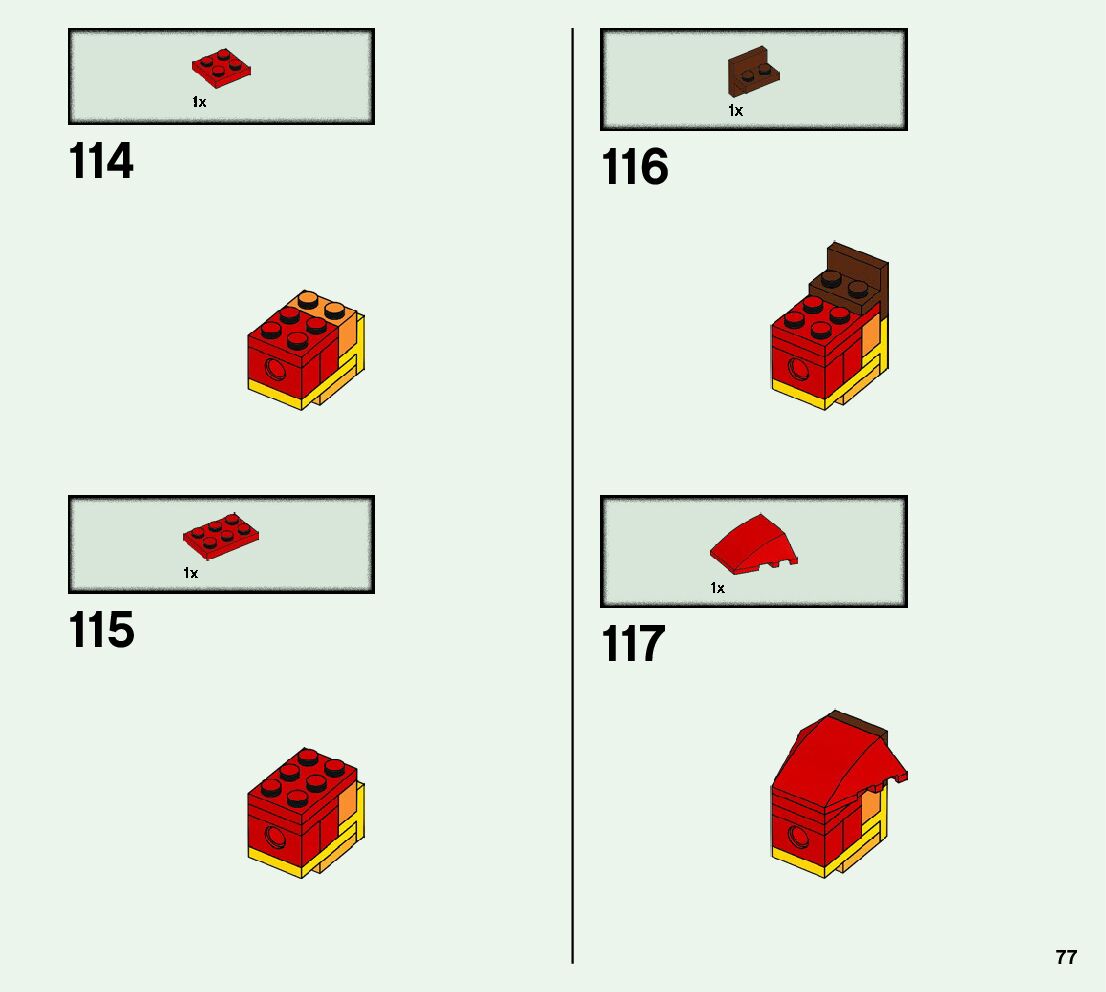 1x

114

1x

115

1x

116

1x

117

77