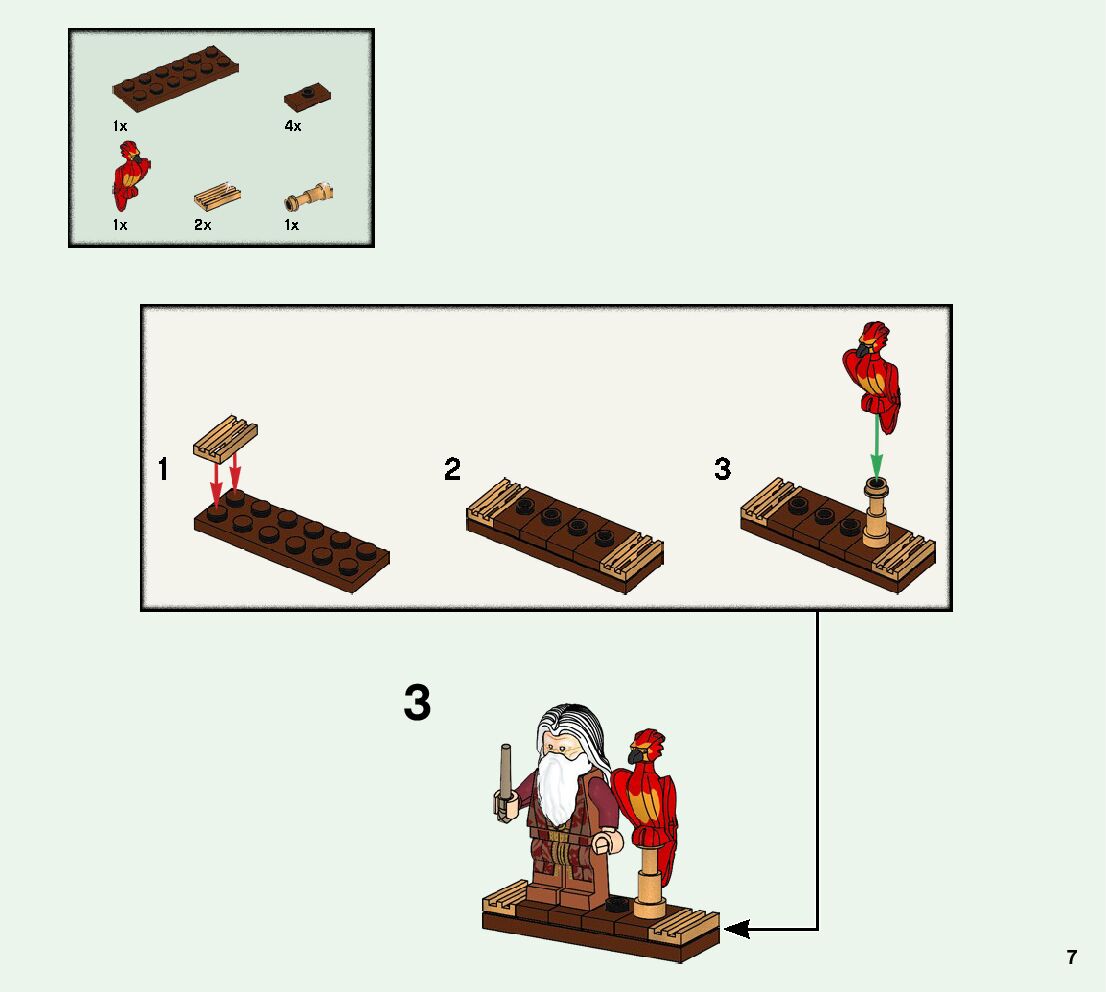 1x
4x
1x
2x
1x

1
2
3

3

7