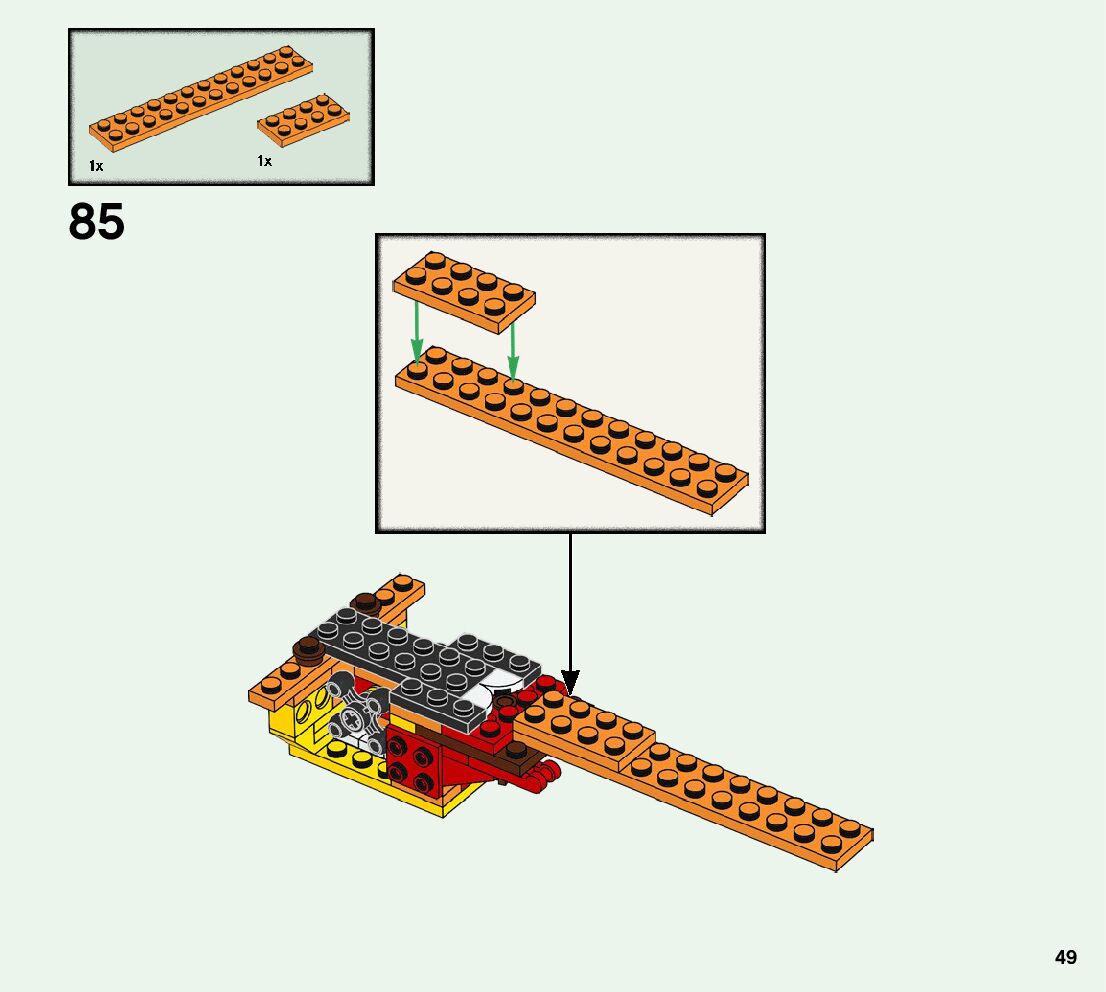 1x

1x

85

49