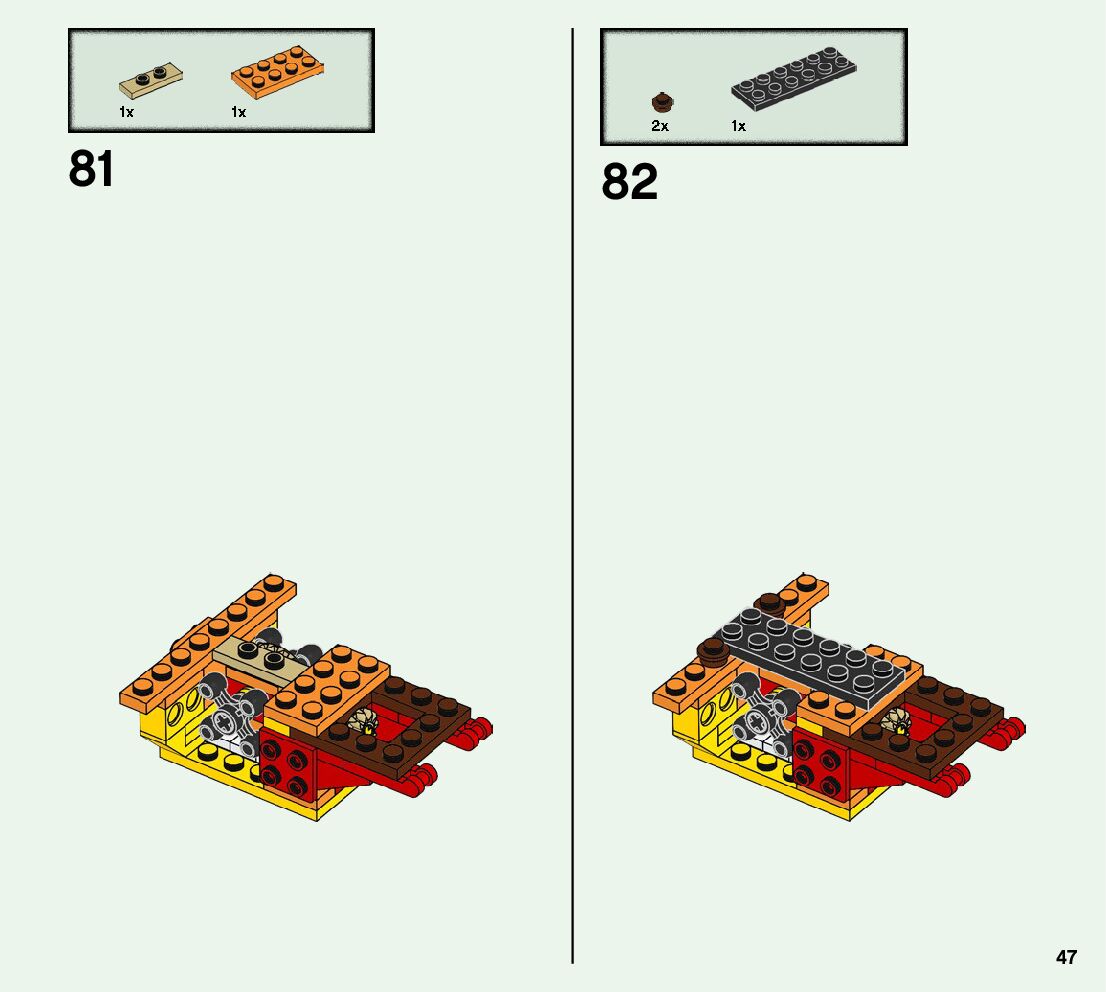 1x 1x

81

2x 1x

82

47