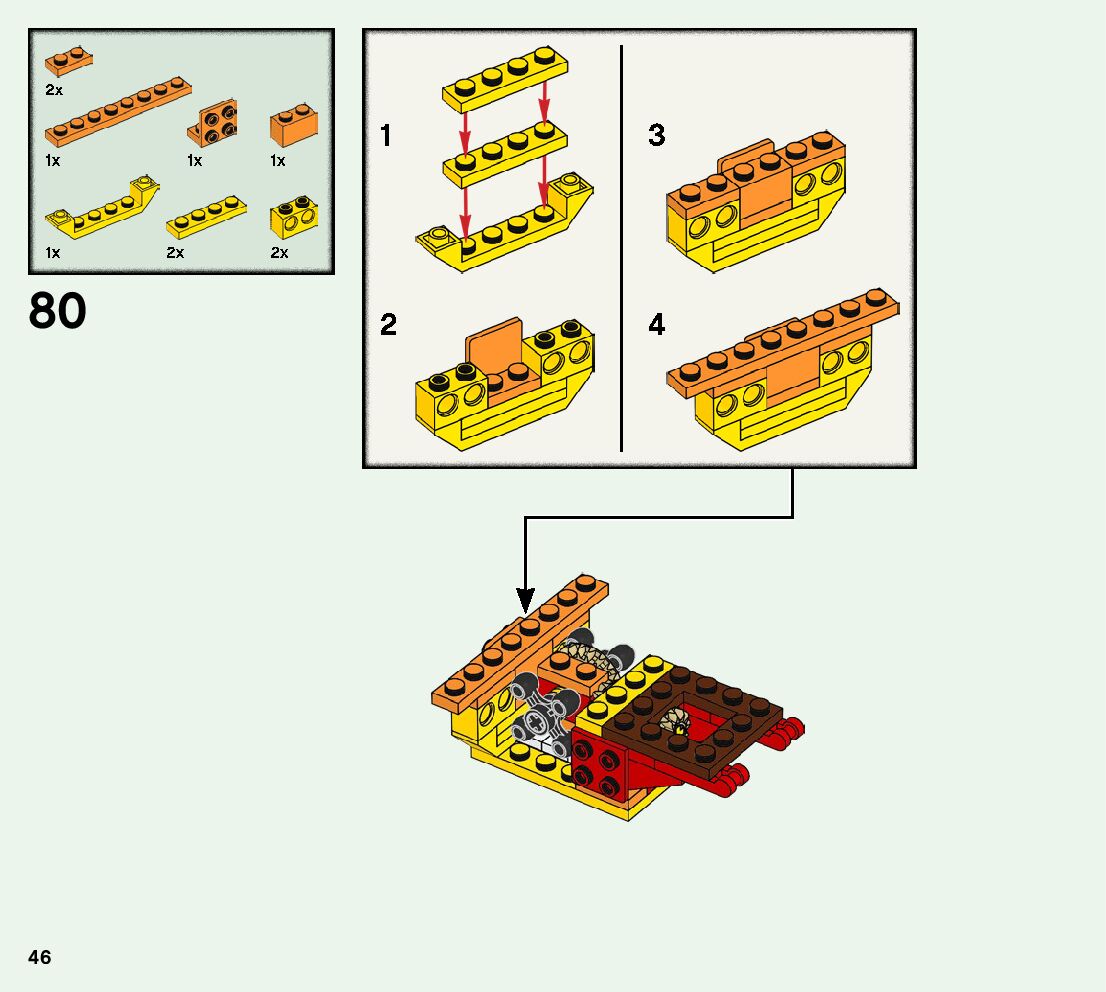 2x
1x
1x
1x
1x
2x
2x
80
1
2
3
4
46