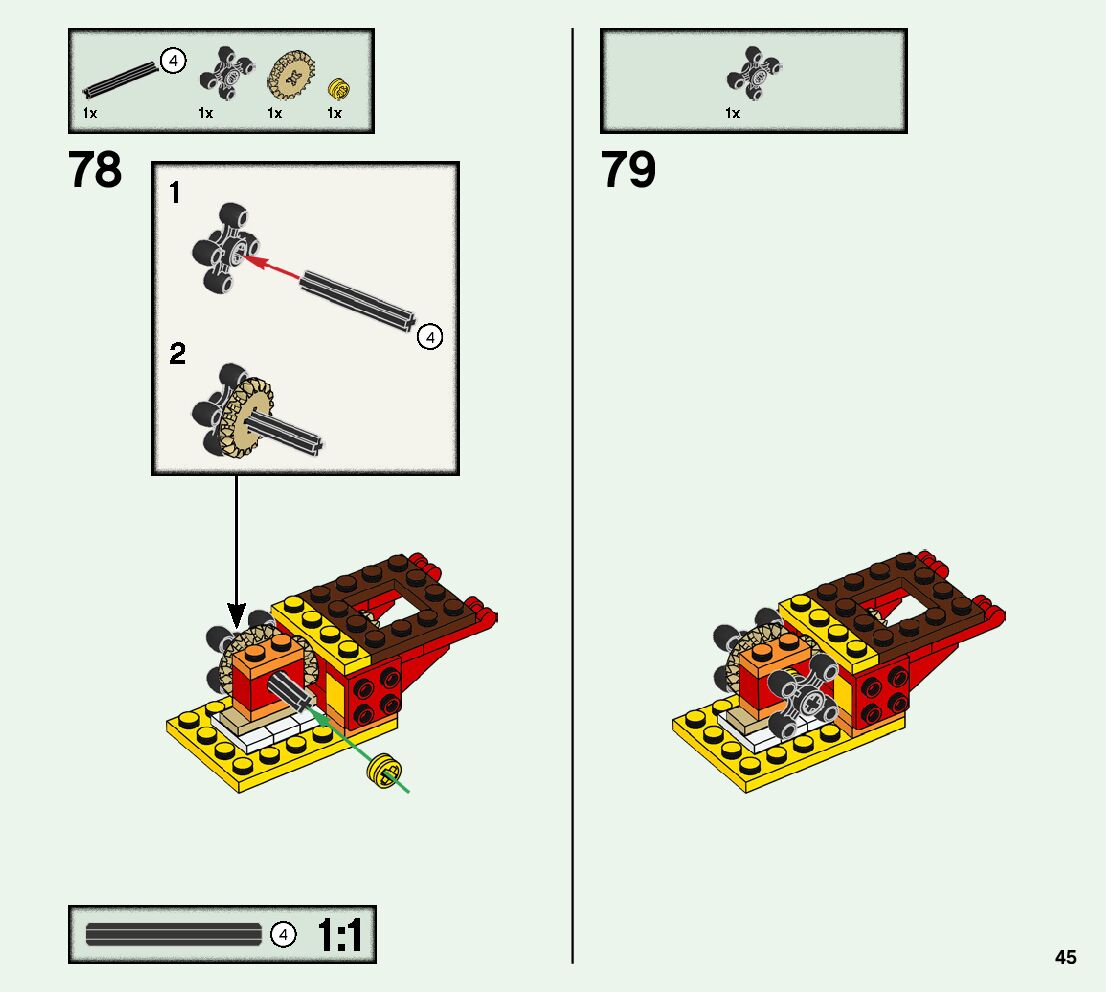 4

1x 1x 1x 1x

78

1

4

2

4 1:1

1x

79

45