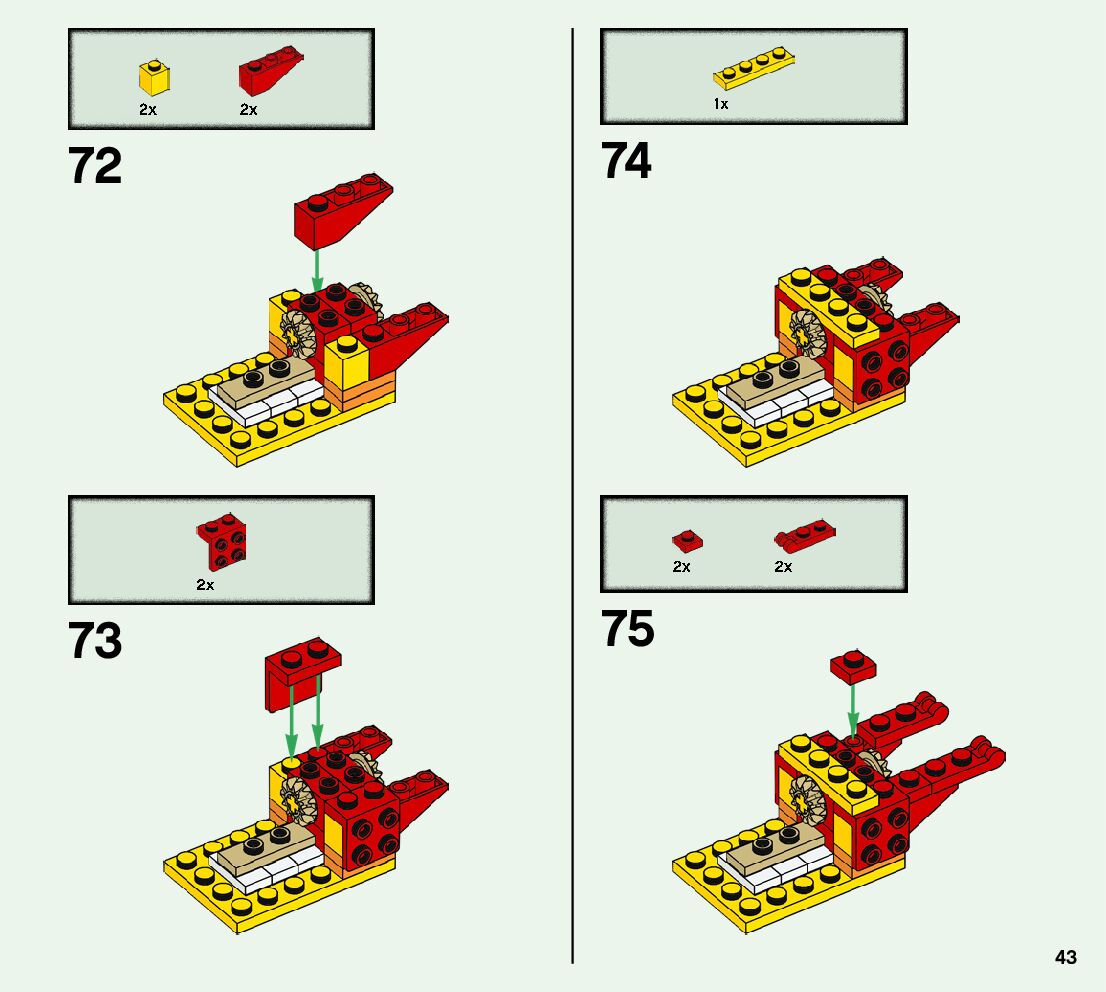 2x 2x

72

2x

73

1x

74

2x 2x

75

43