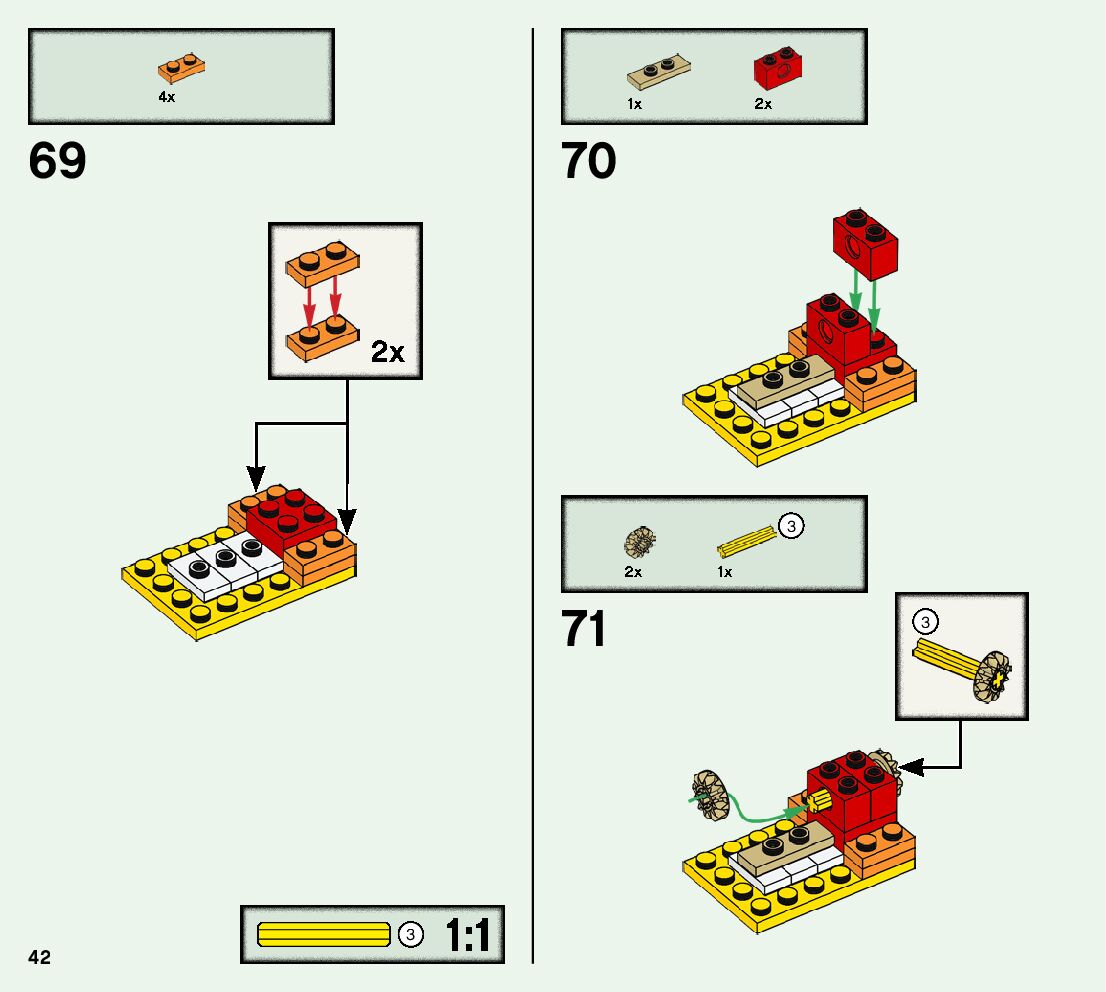 4x

69

2x

3 1:1

42

1x 2x

70

2x 1x 3

71

3