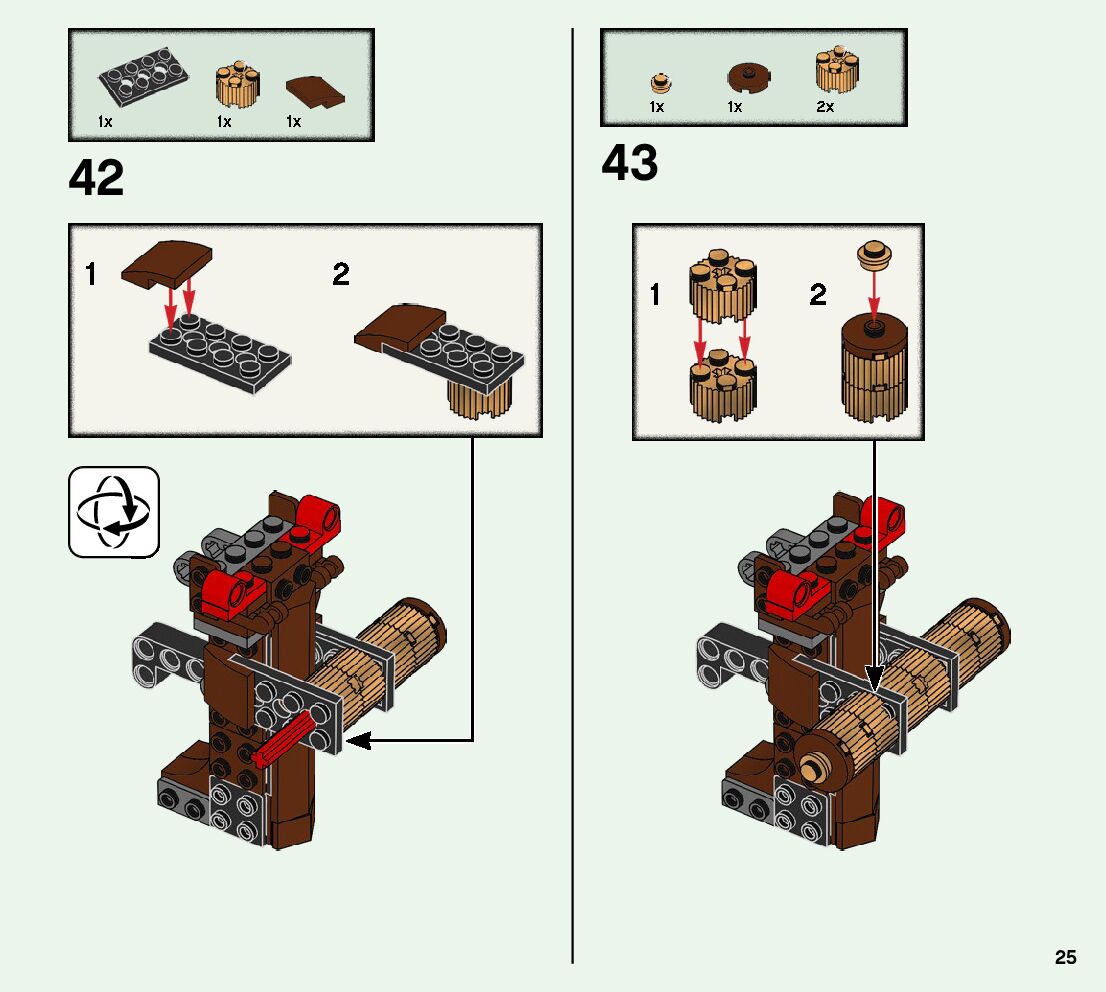 1x 1x 1x

42

1

2

1x 1x 2x

43

1

2

25