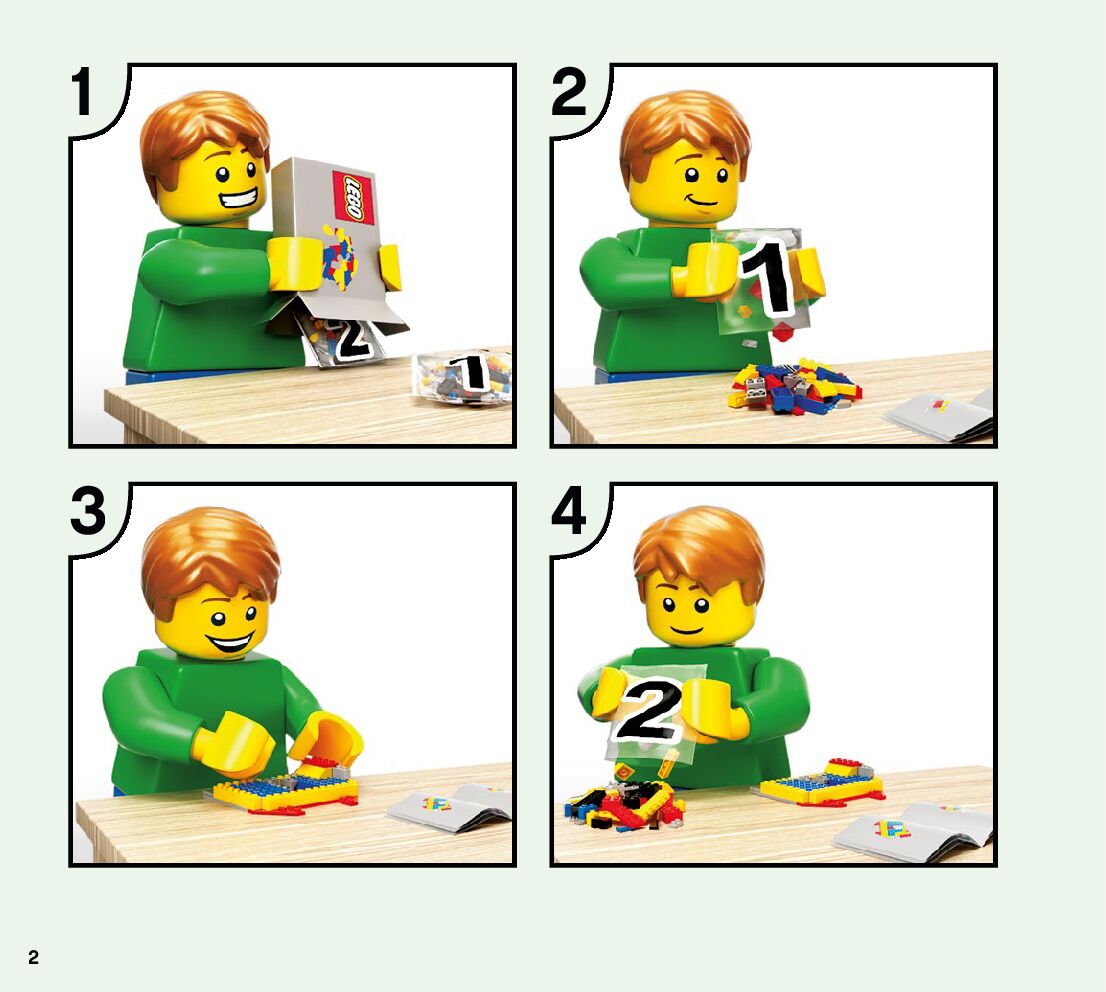 1
LEGO
2
1

2
1

3

4
2

2