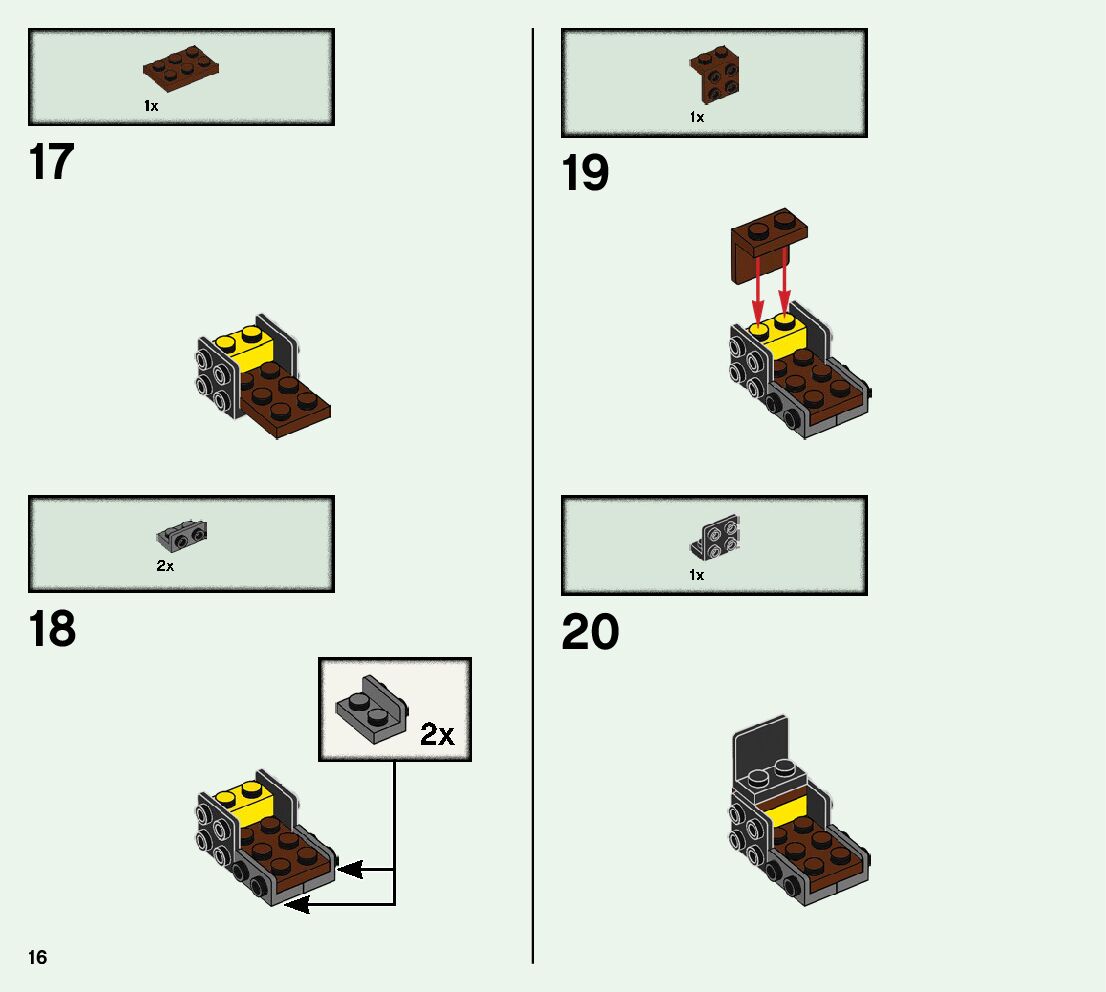 1x

17

2x

18

2x

16

1x

19

1x

20