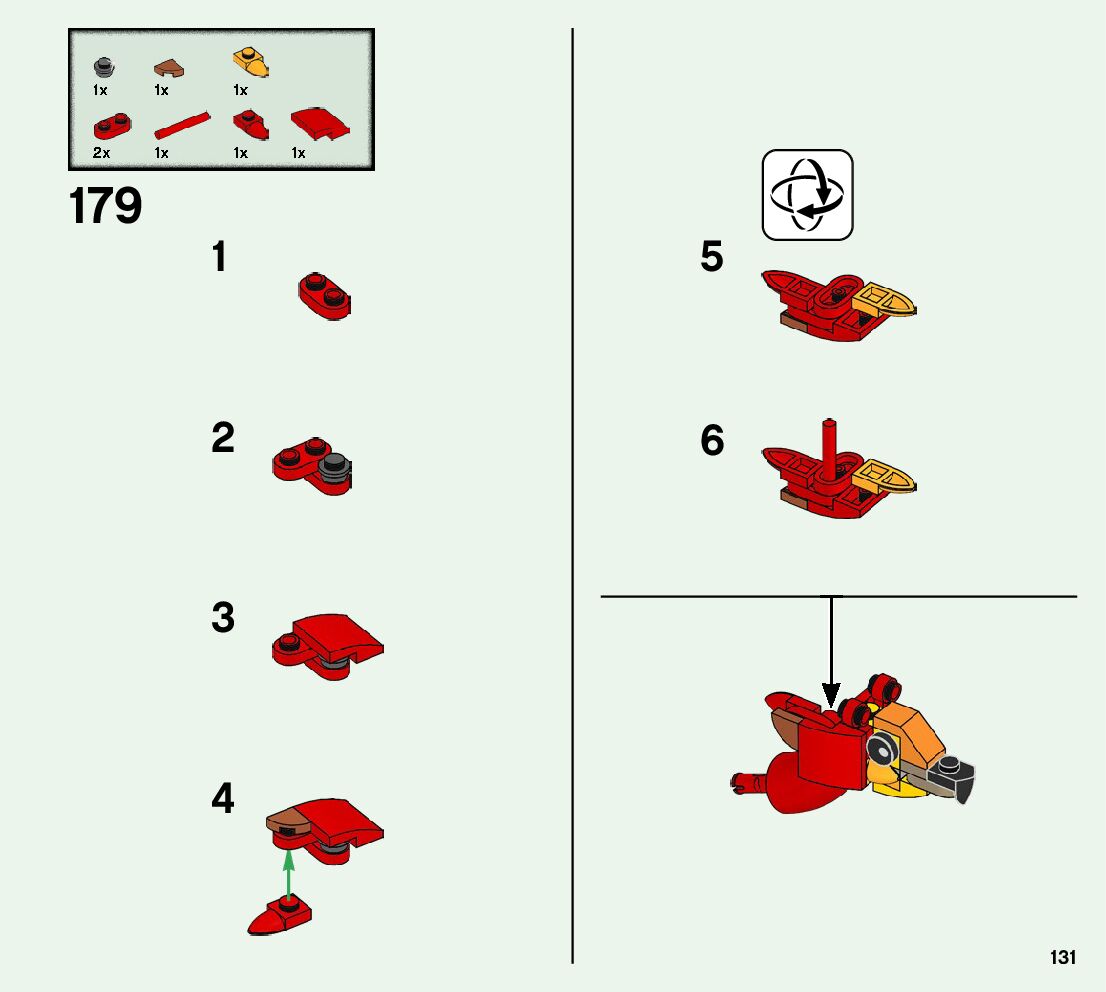 1x 1x 1x
2x 1x 1x 1x

179

1

2

3

4

5

6

131