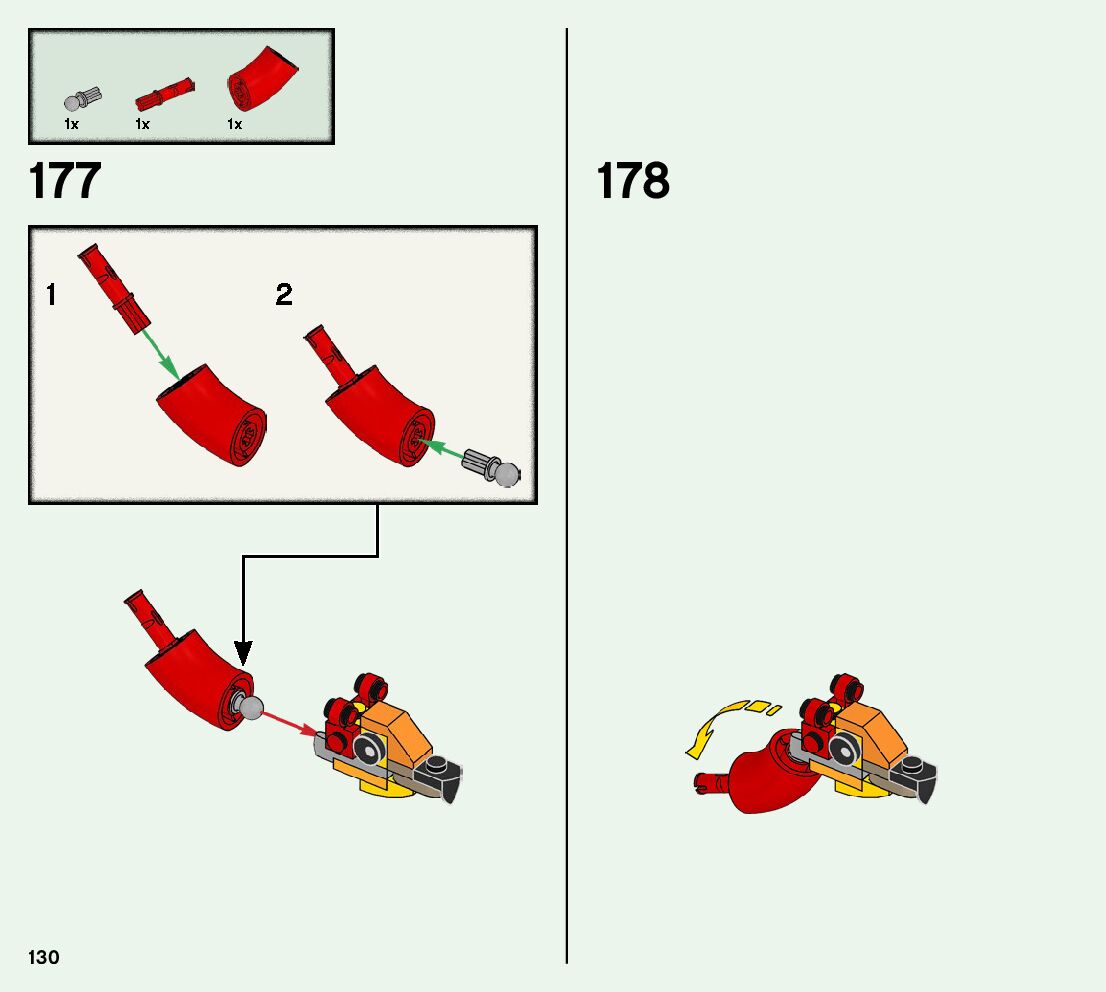 1x 1x 1x

177

1

2

178

130