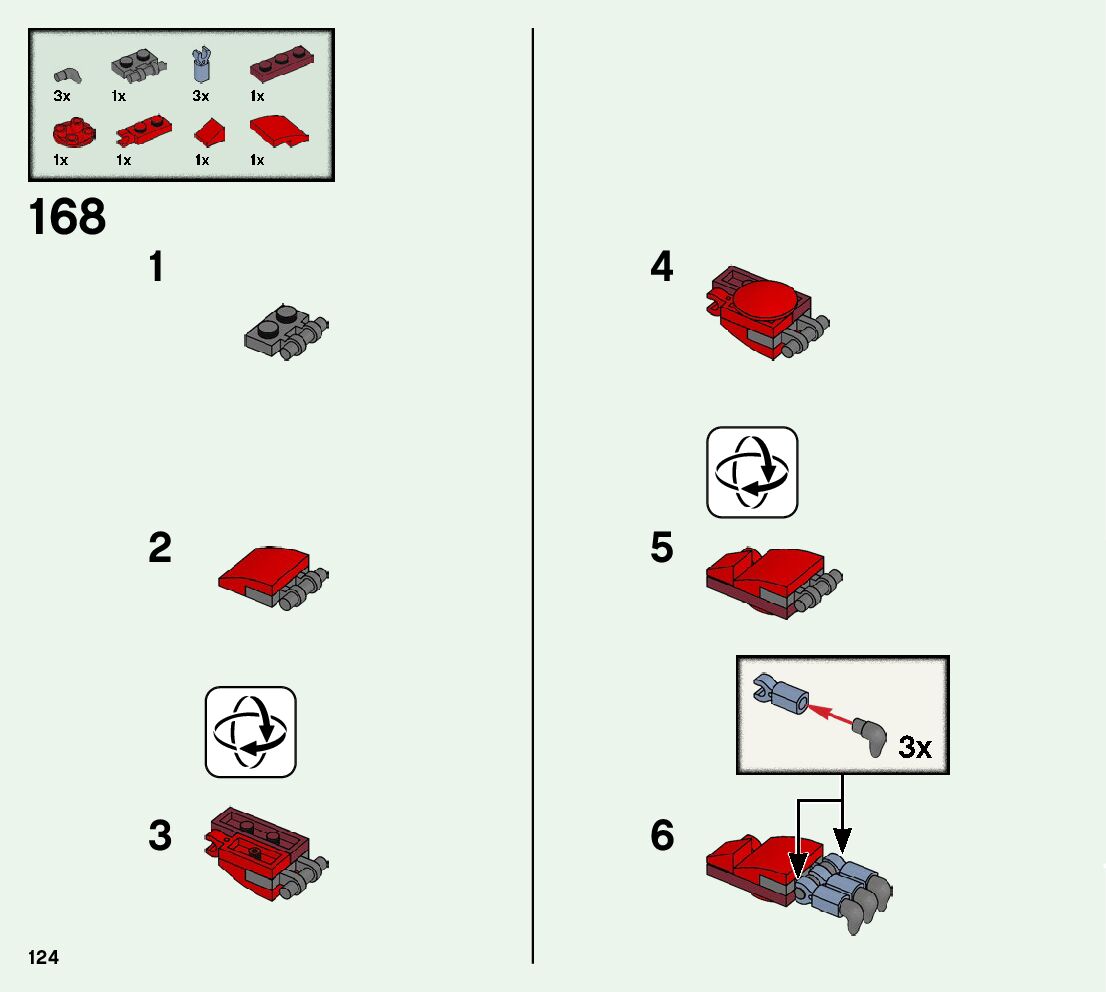 3x 1x 3x 1x
1x 1x 1x 1x

168

1

2

3

4

5

3x

6

124