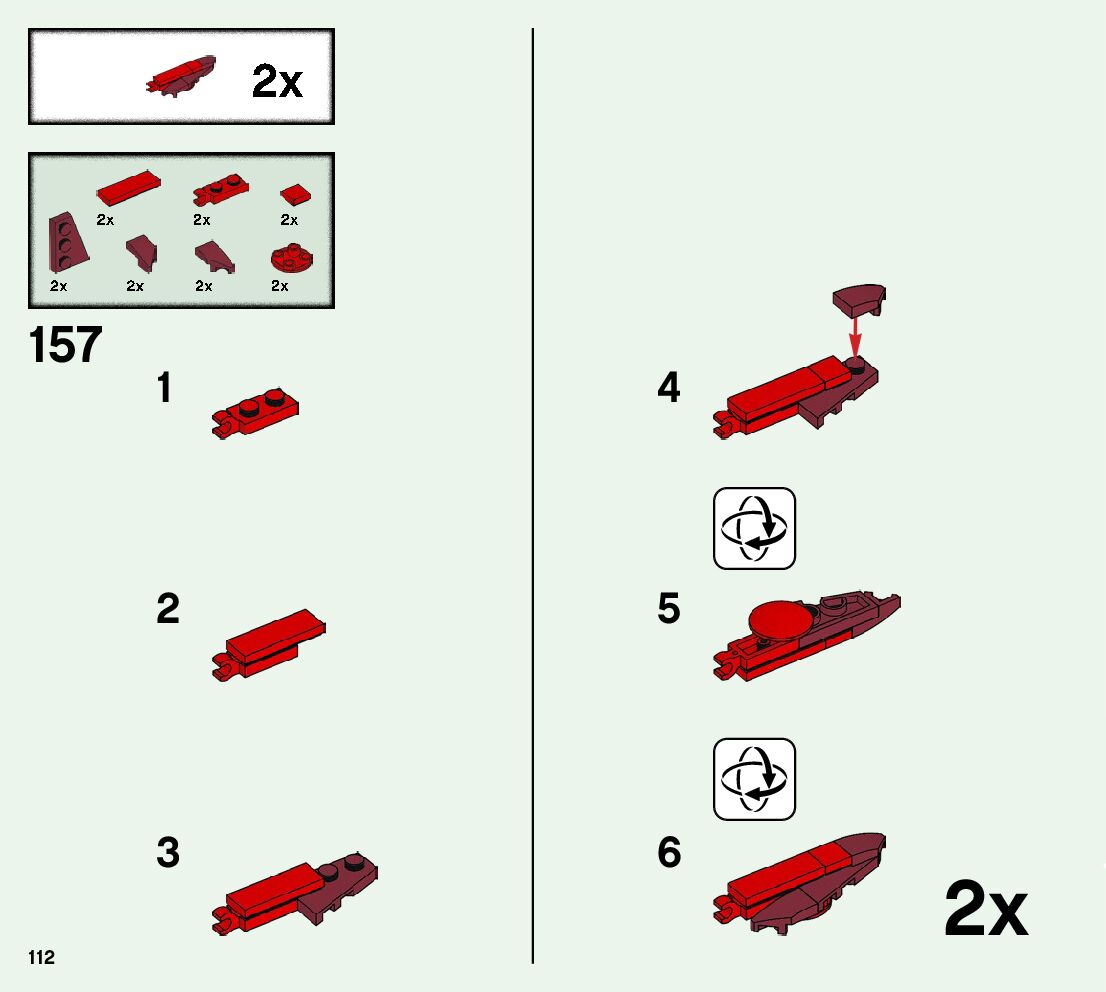 2x

2x
2x
2x
2x
2x
2x
2x

157

1

2

3

4

5

6

2x

112