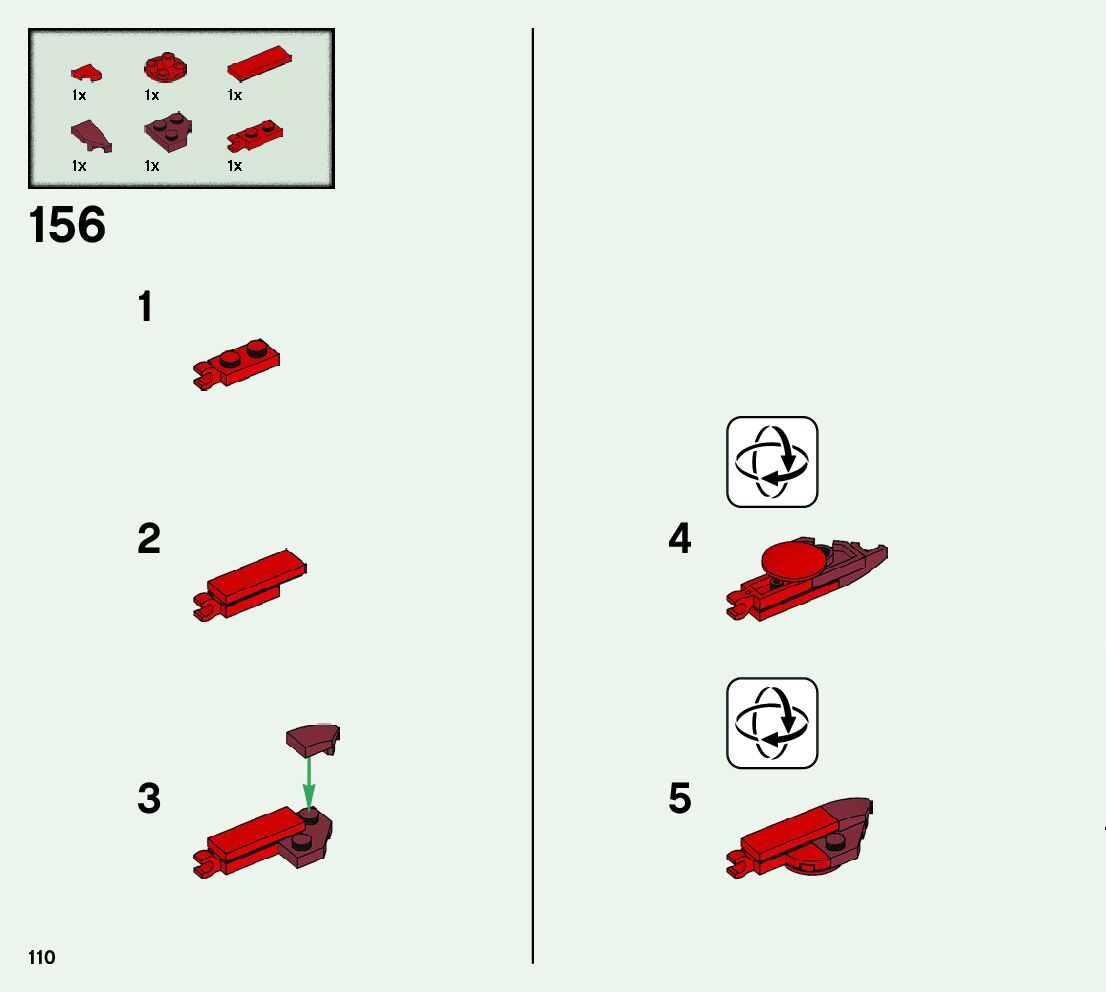 1x 1x 1x
1x 1x 1x

156

1

2

3

4

5

110