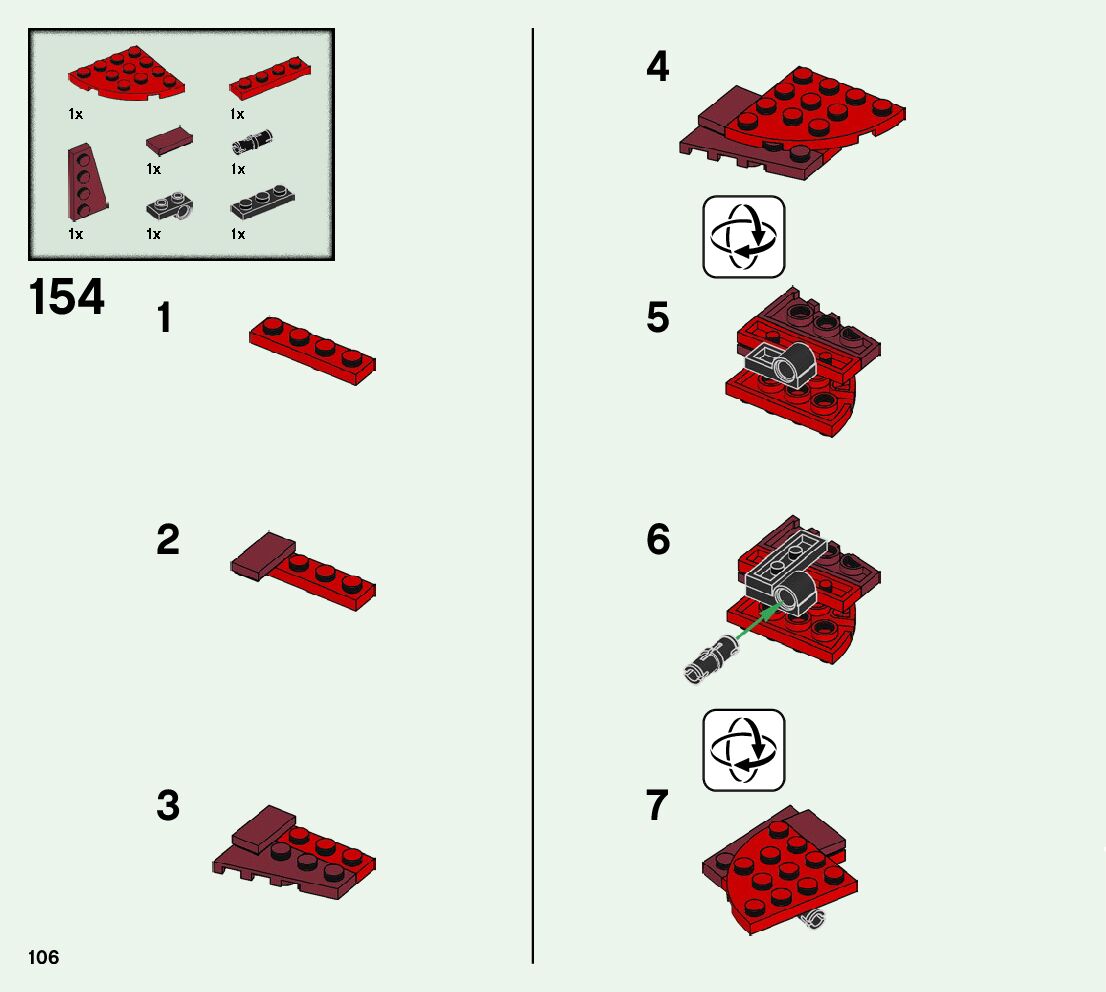 1x
1x
1x
1x
1x
1x
1x

154

1

2

3

4

5

6

7

106