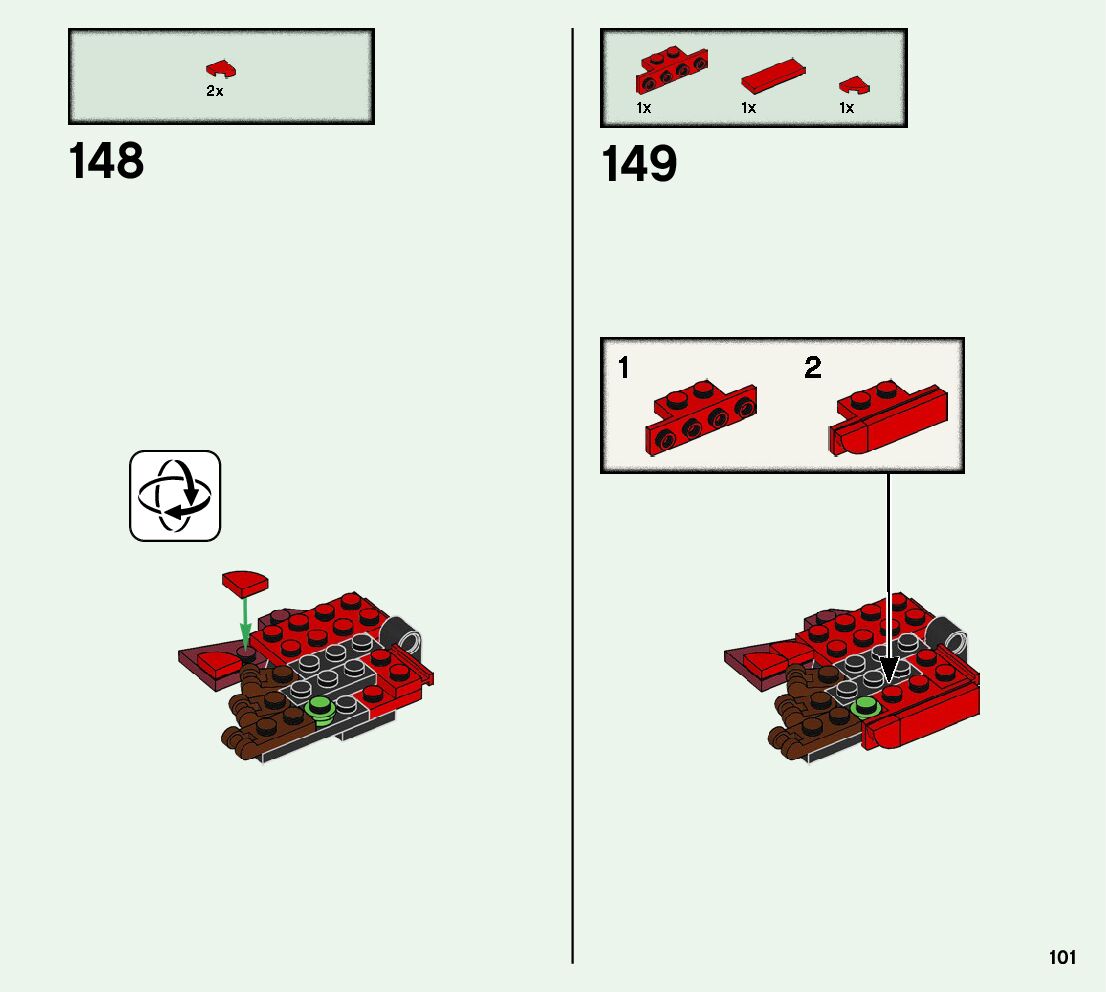 2x

148

1x 1x 1x

149

1

2

101