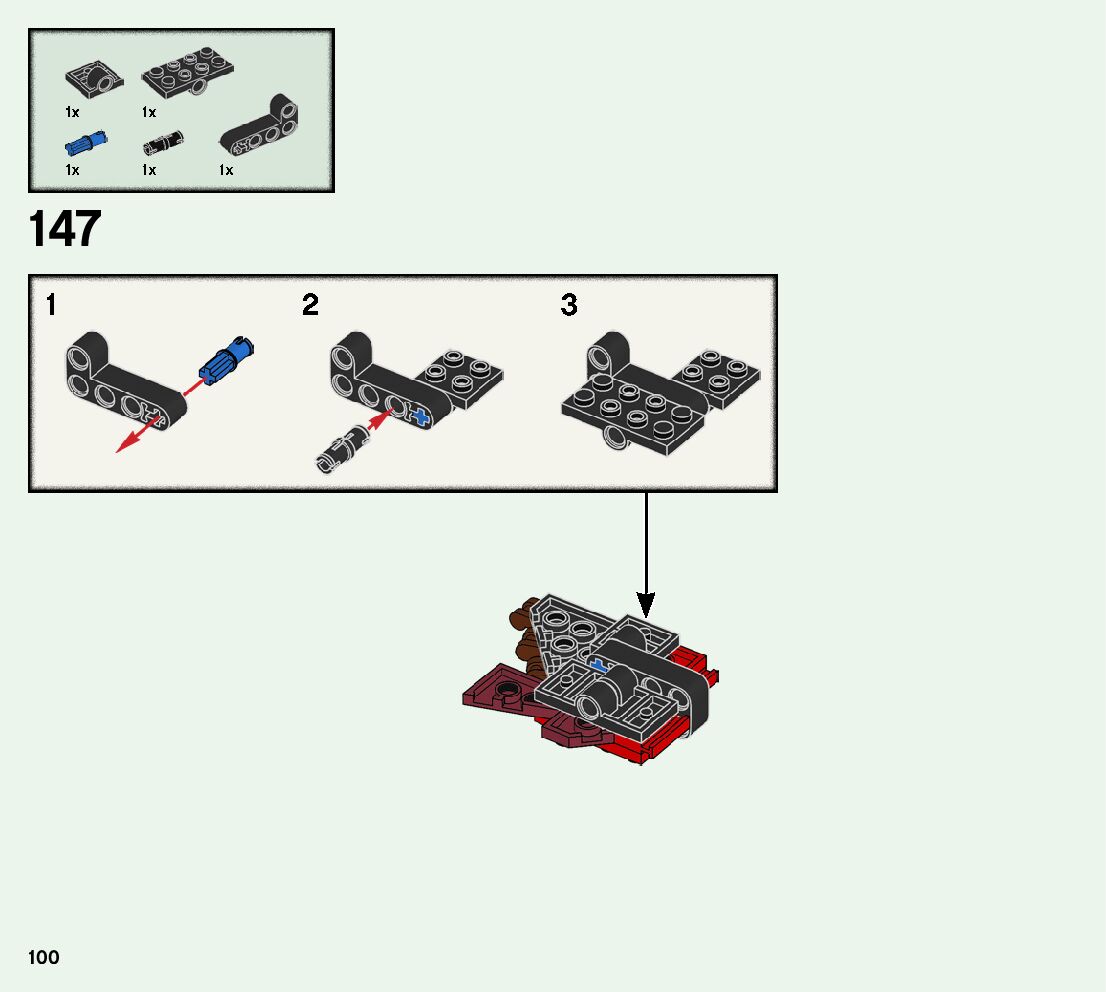 1x 1x
1x 1x 1x

147

1

2

3

100