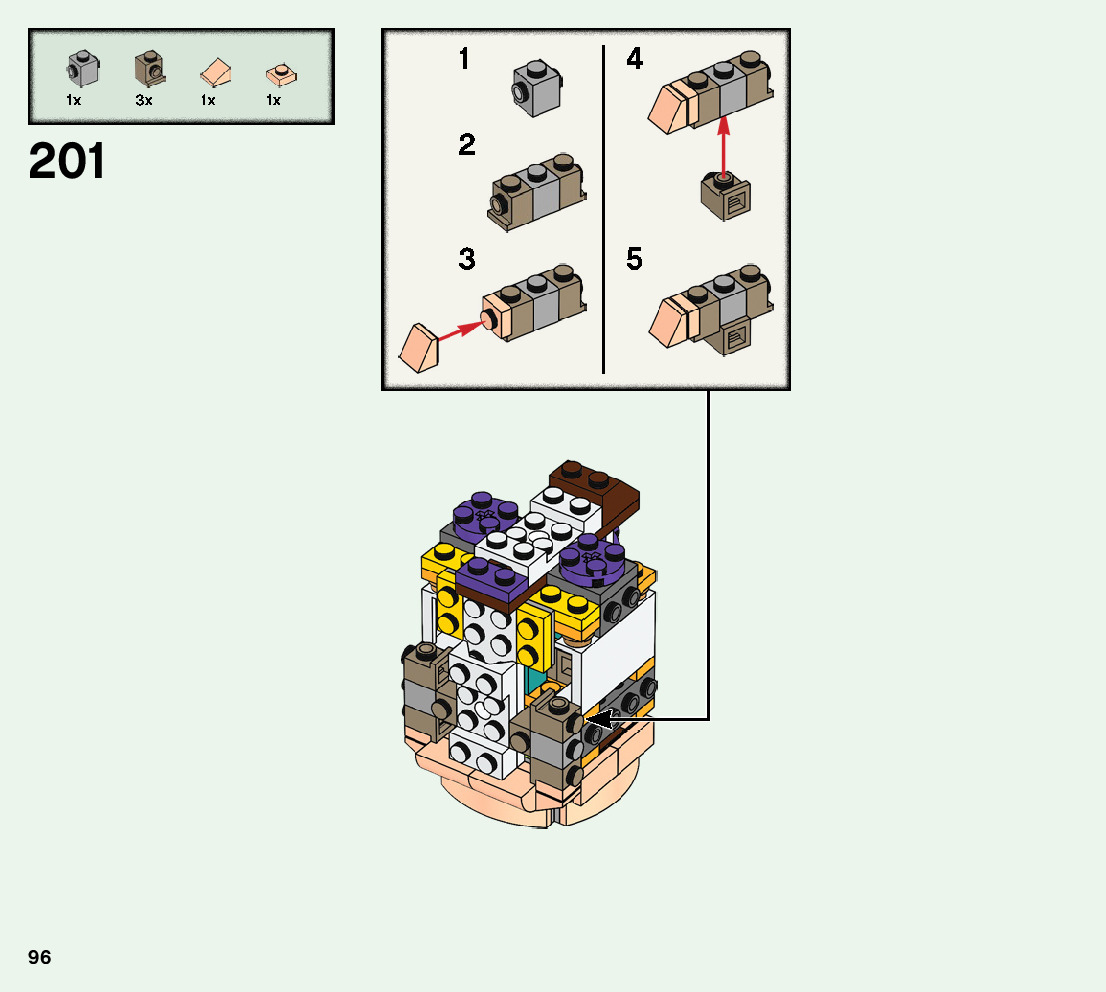 1x 3x 1x 1x

201

1

2

3

4

5

96