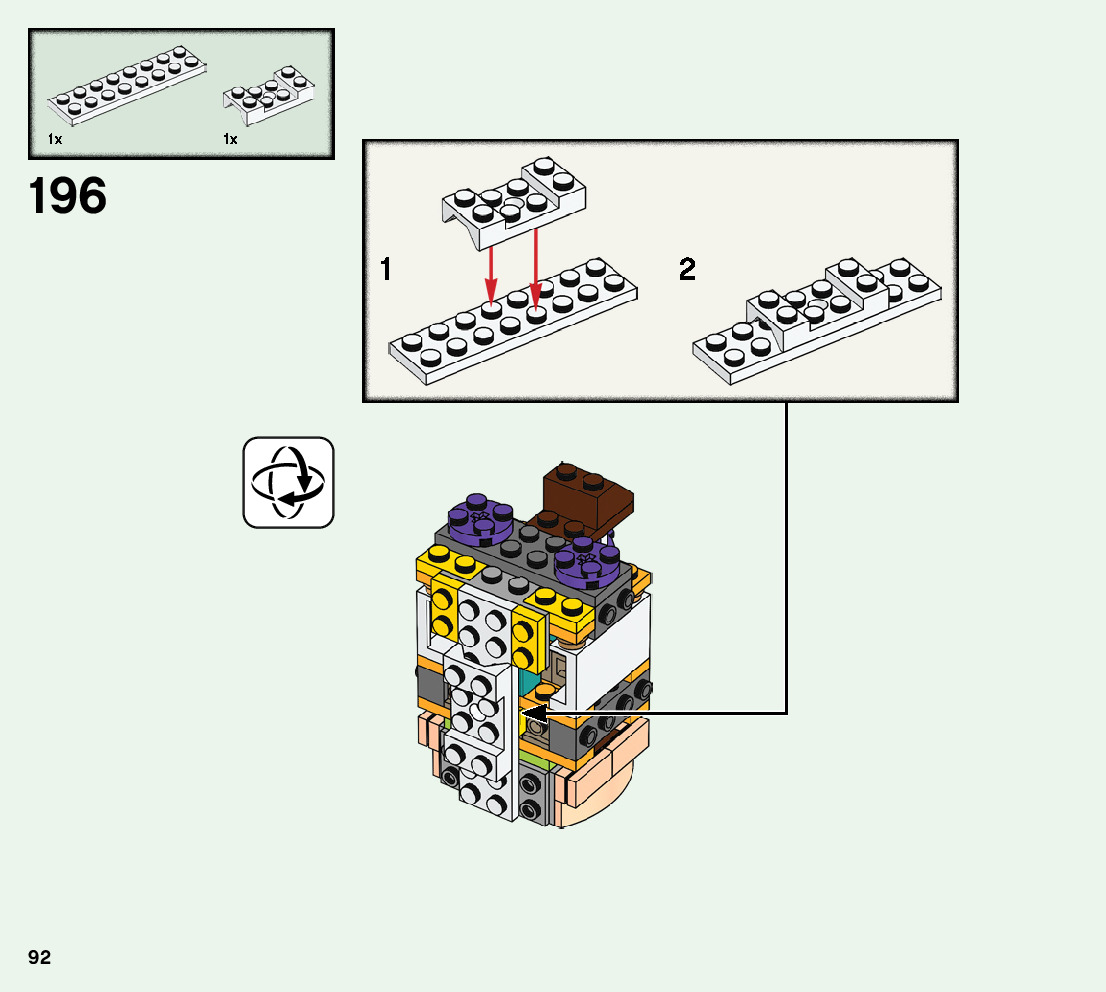 1x 1x

196

1

2

92