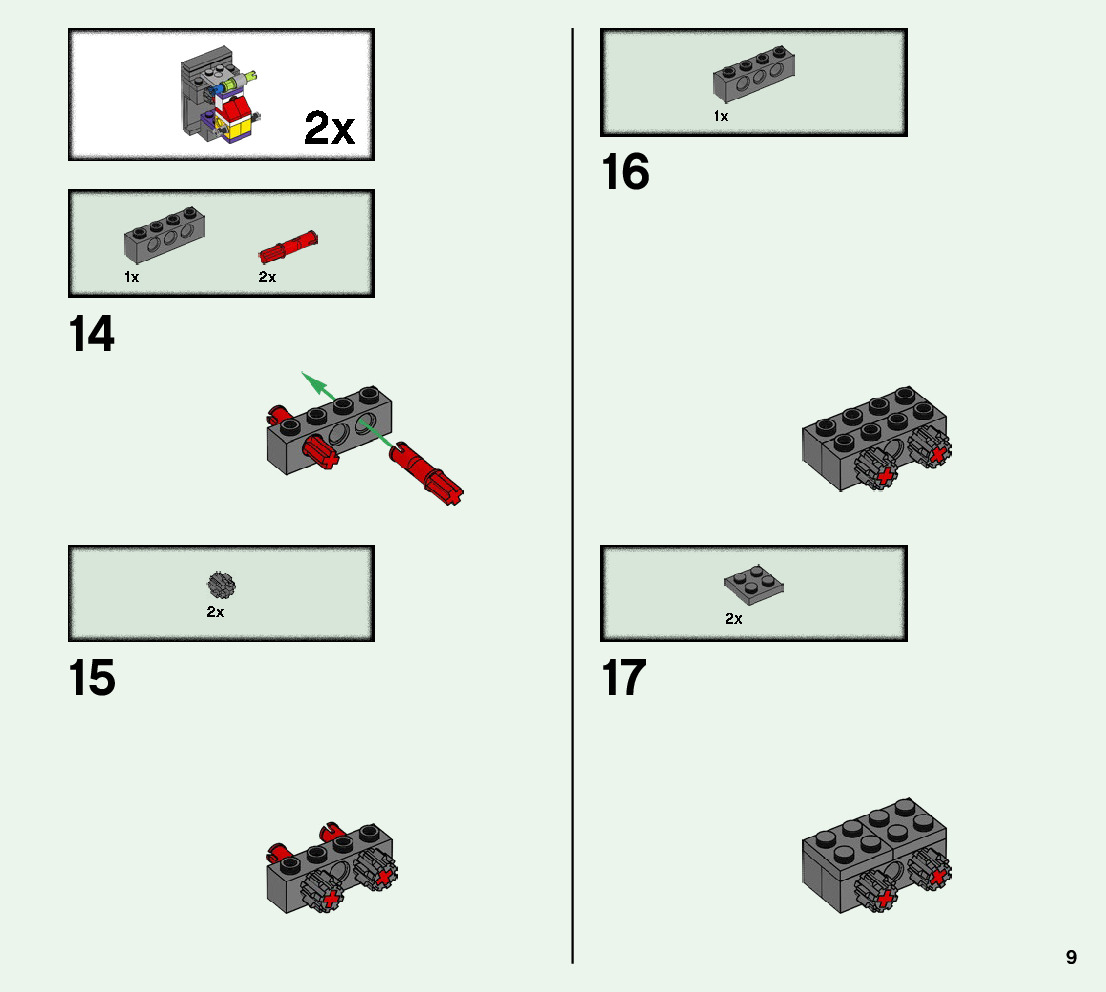 2x

1x
2x

14

2x

15

1x

16

2x

17

9