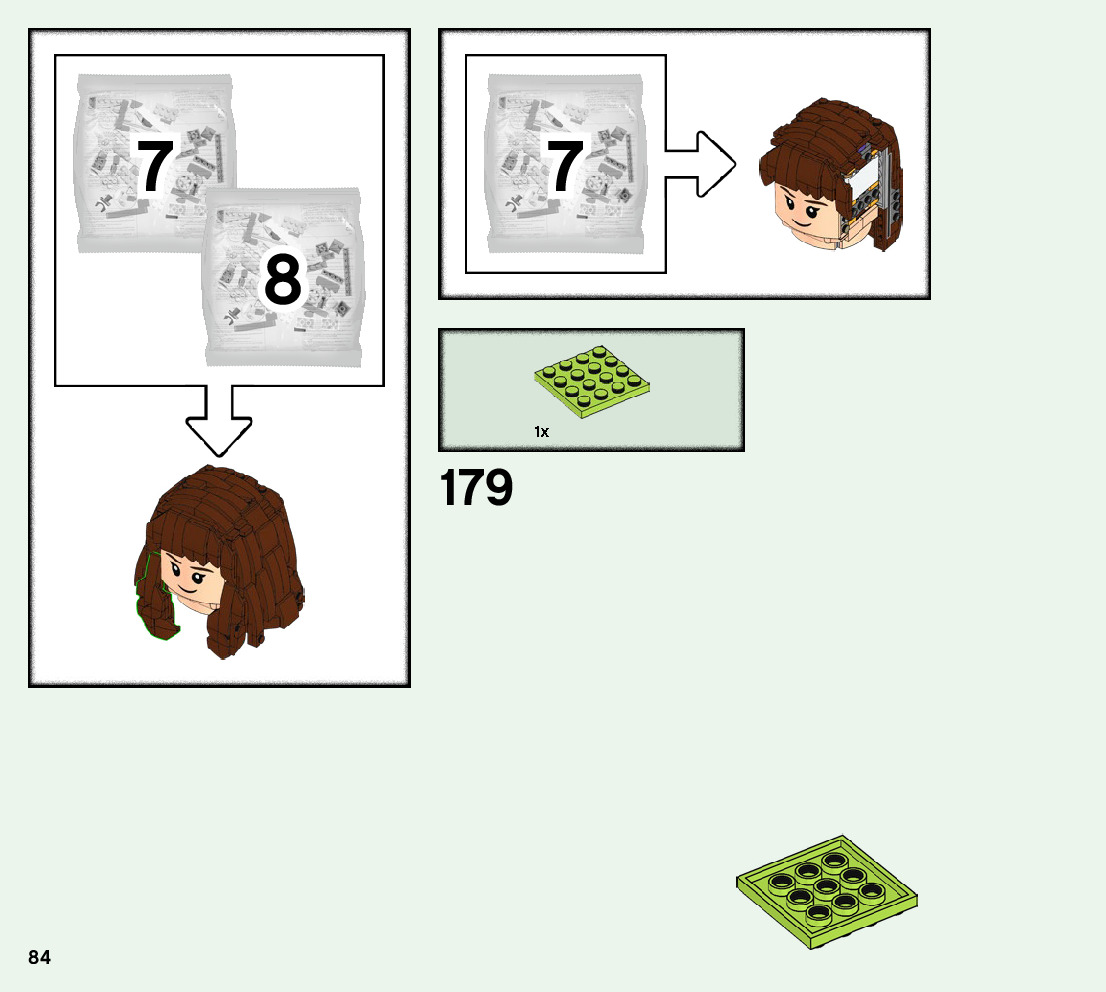 7

8

7

1x

179

84