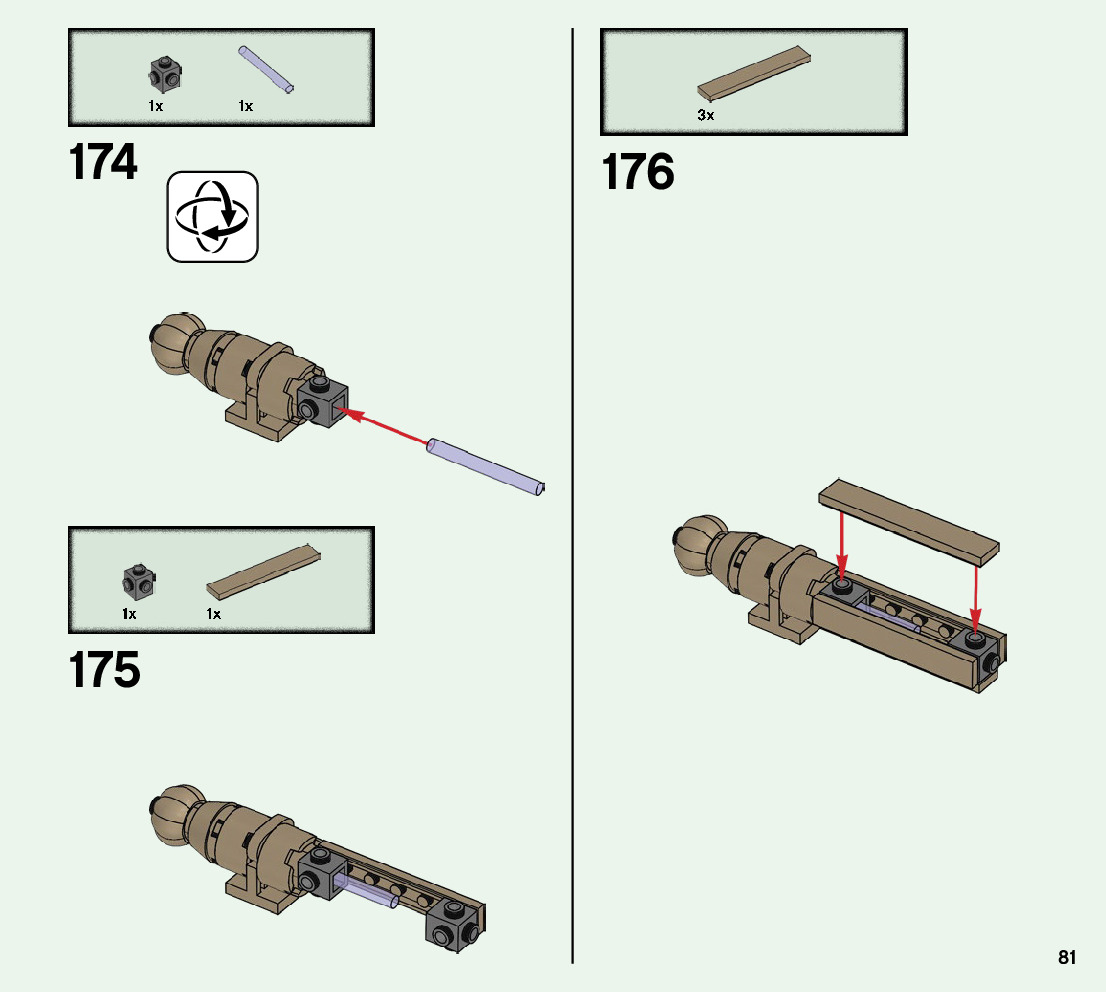 1x 1x

174

1x 1x

175

3x

176

81