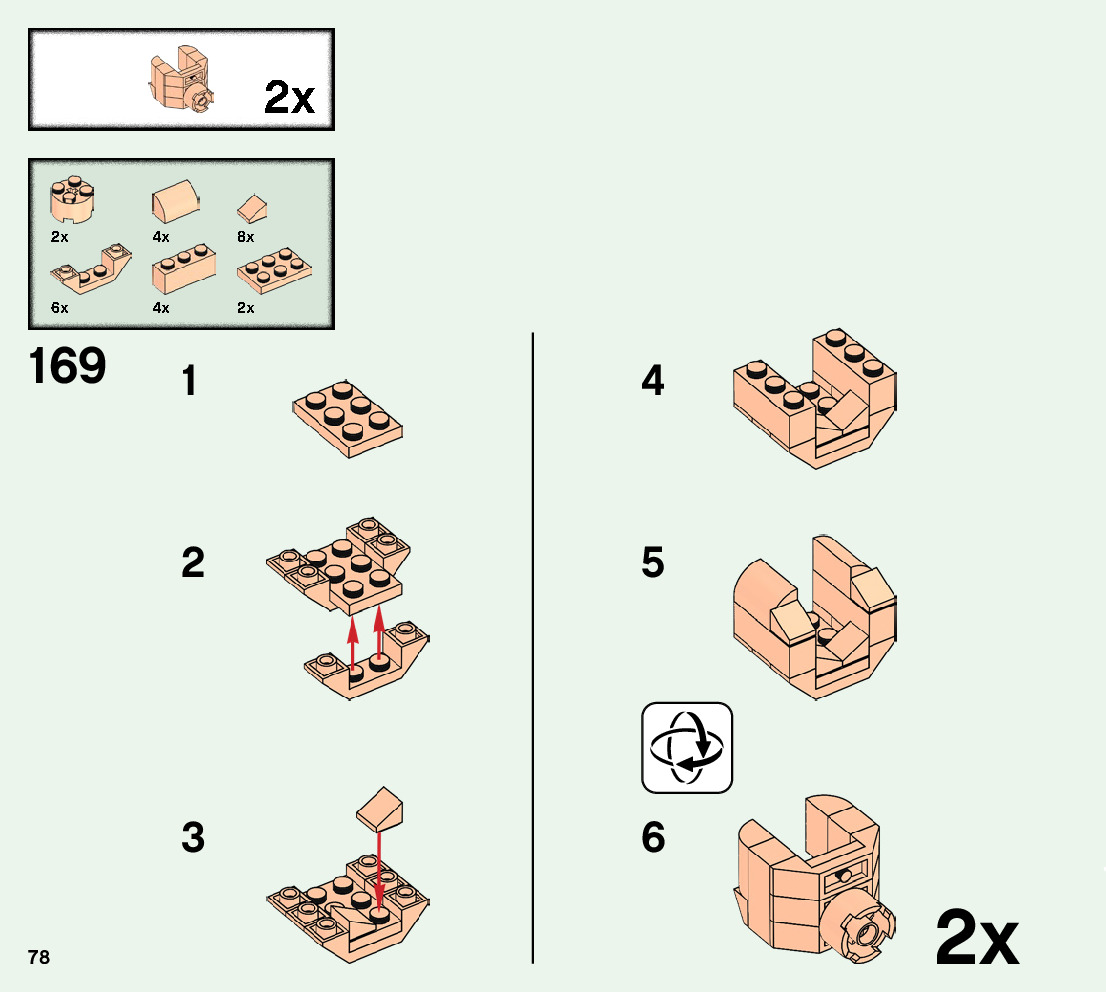 2x

2x
4x
8x
6x
4x
2x

169

1

2

3

4

5

6

2x

78