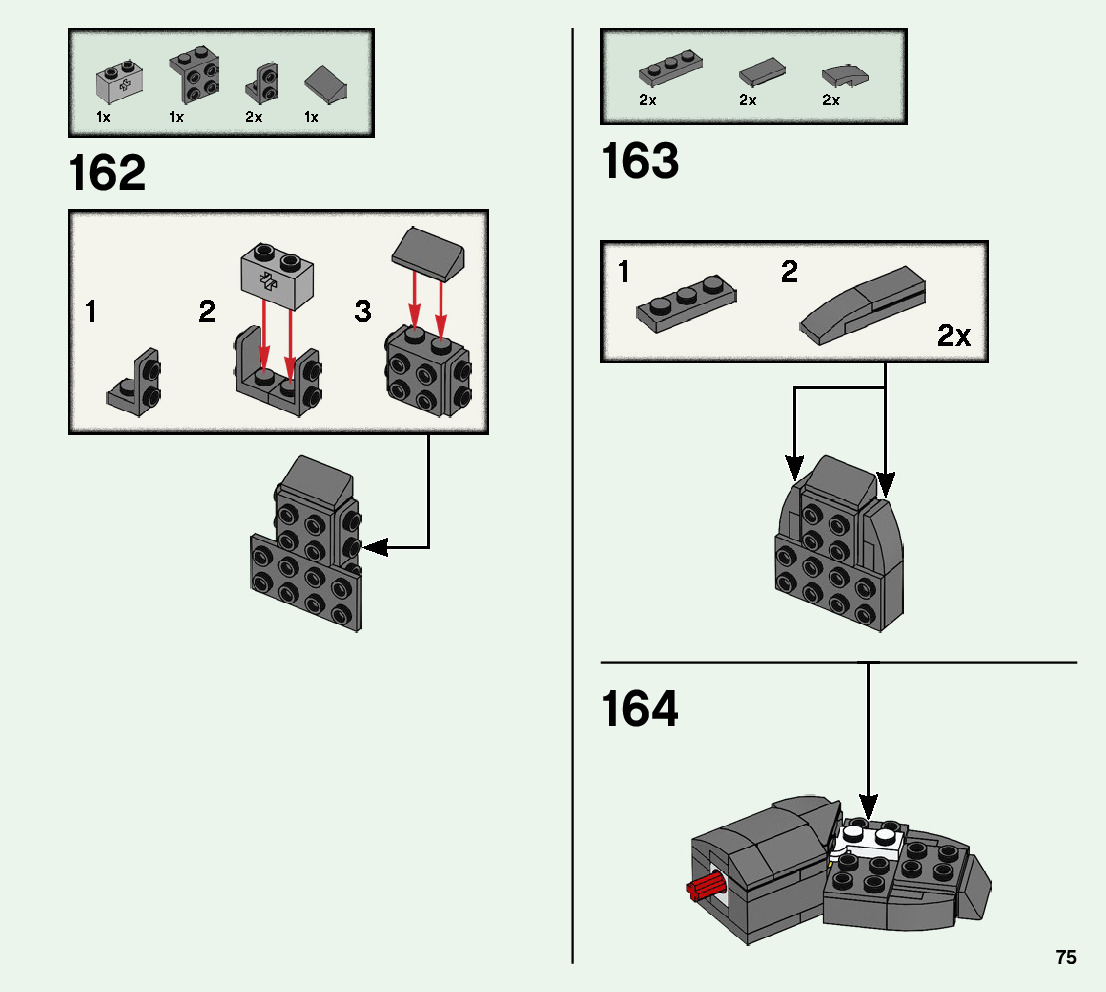 1x 1x 2x 1x

162

1 2 3

2x 2x 2x

163

1 2

2x

164

75