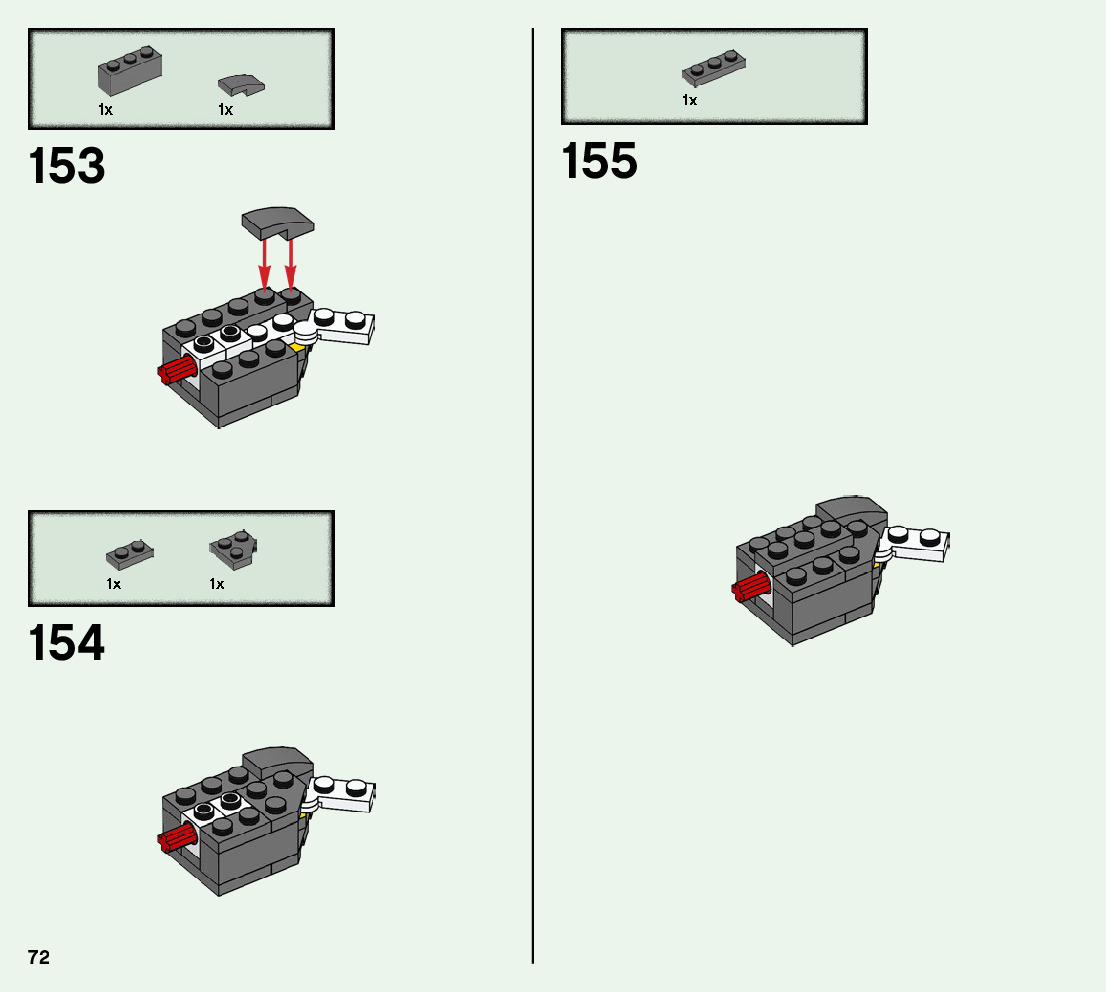 1x 1x

153

1x 1x

154

72

1x

155