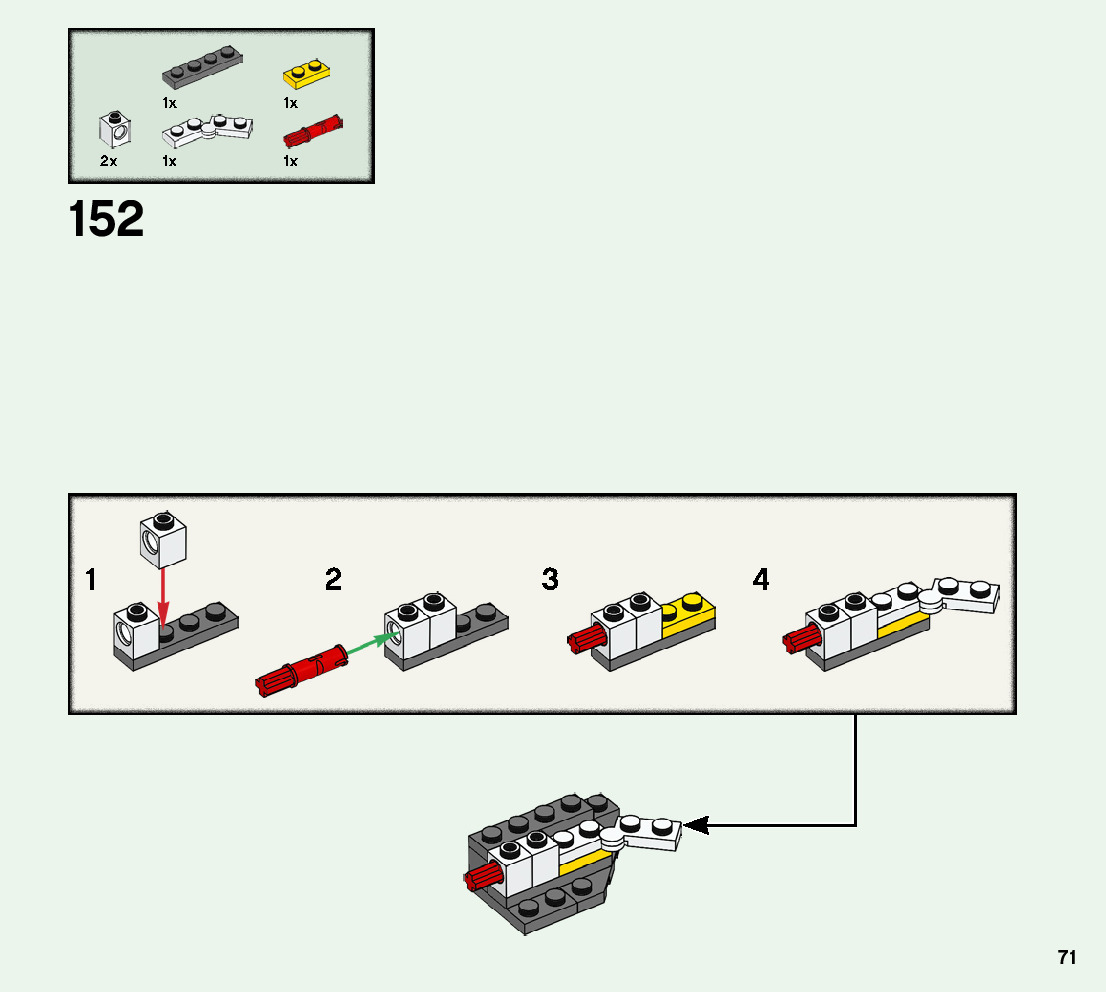 1x
1x
2x
1x
1x

152

1
2
3
4

71