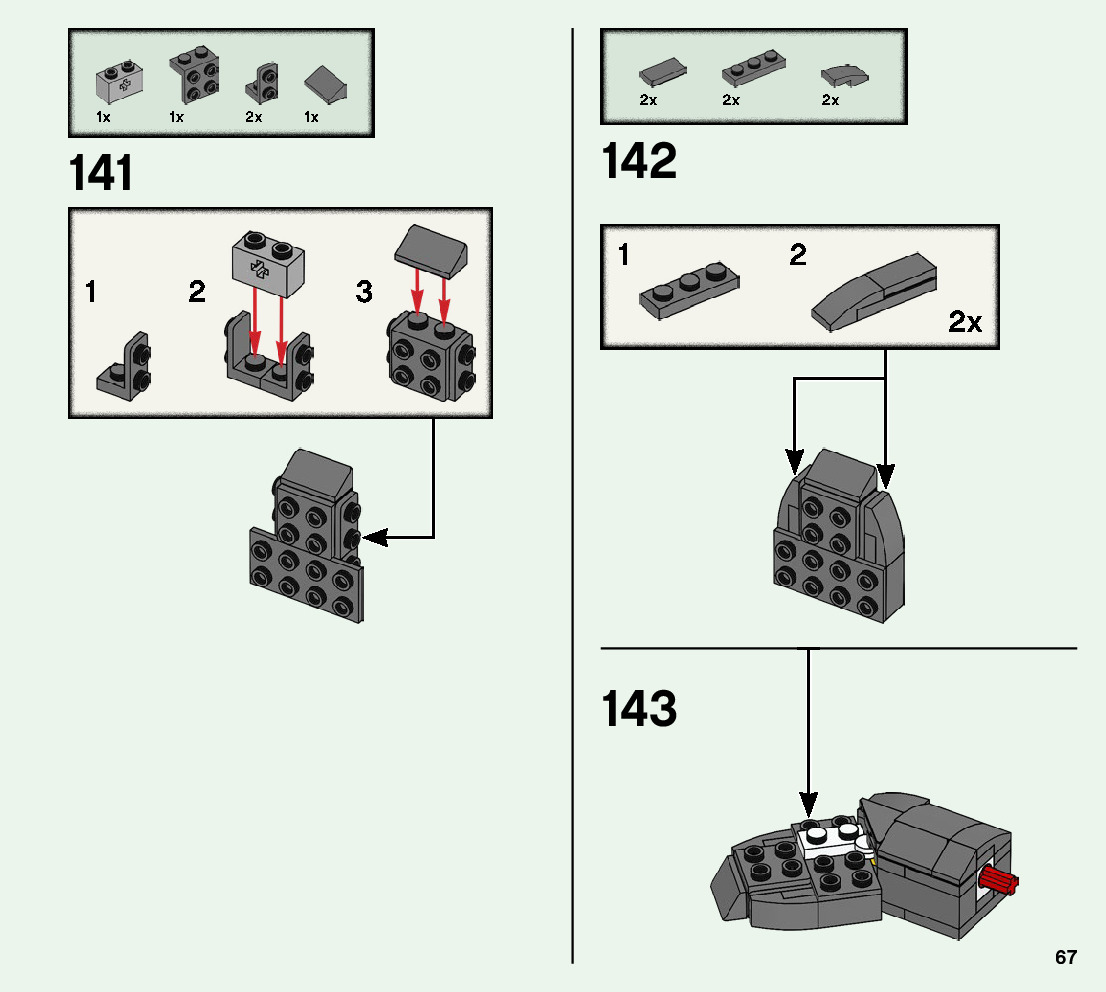 1x 1x 2x 1x

141

1 2 3

2x 2x 2x

142

1 2

2x

143

67