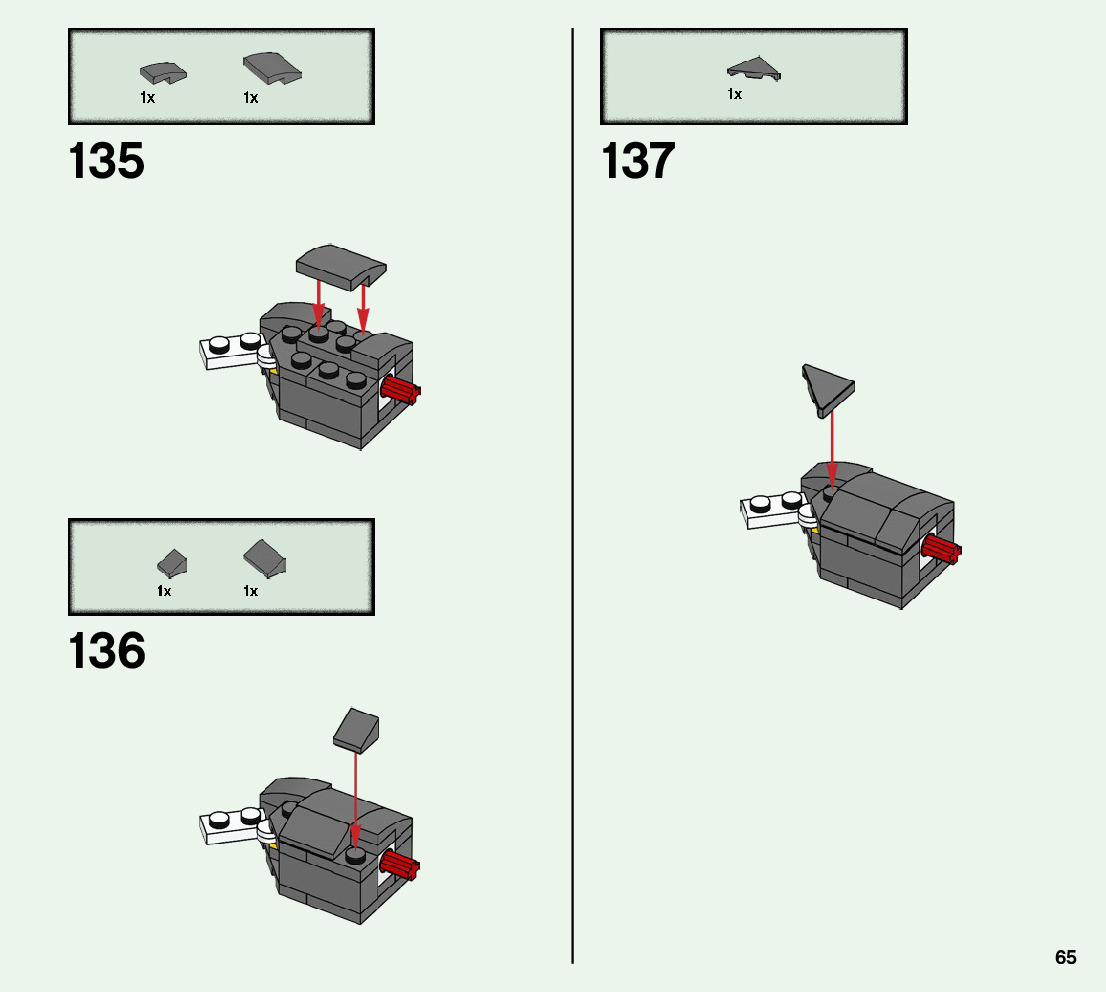 1x 1x

135

1x 1x

136

1x

137

65