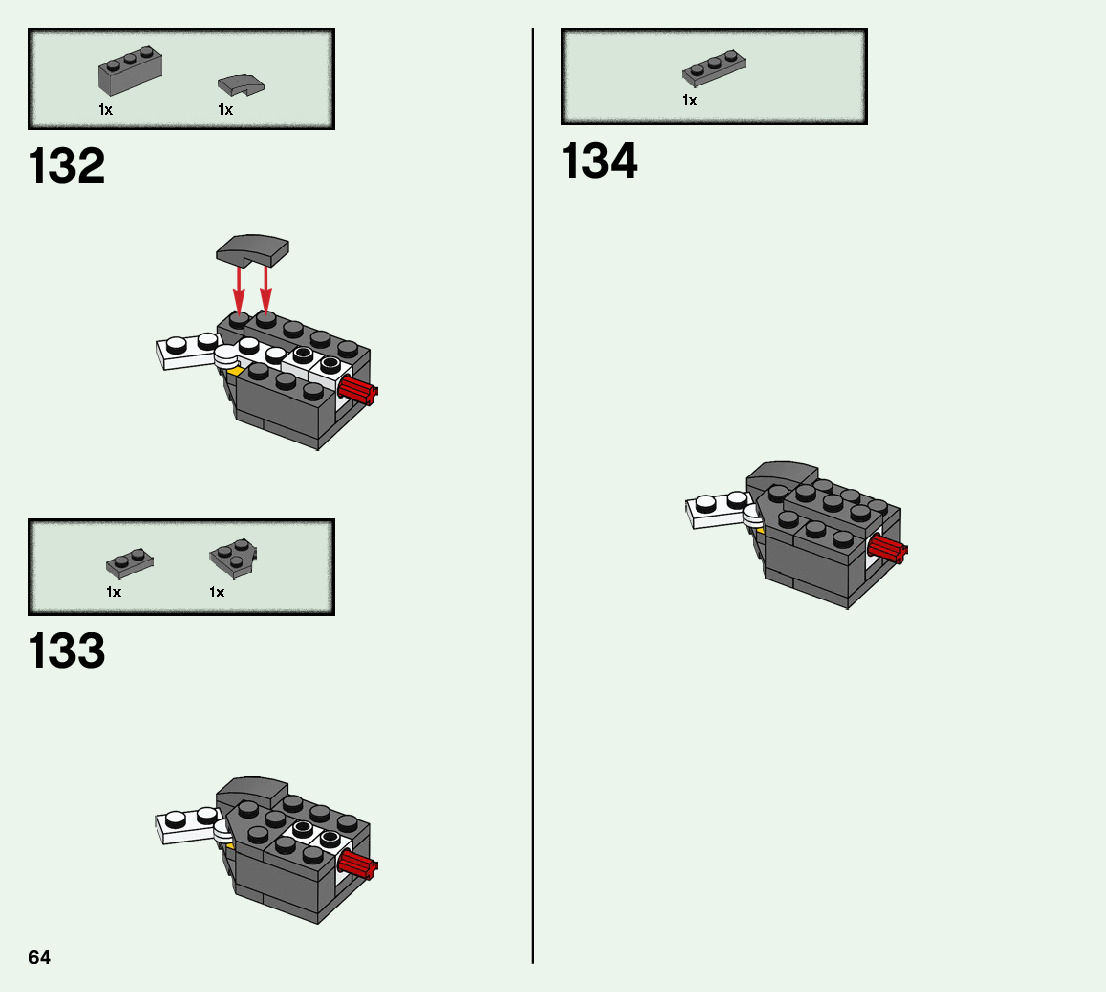 1x 1x

132

1x 1x

133

64

1x

134