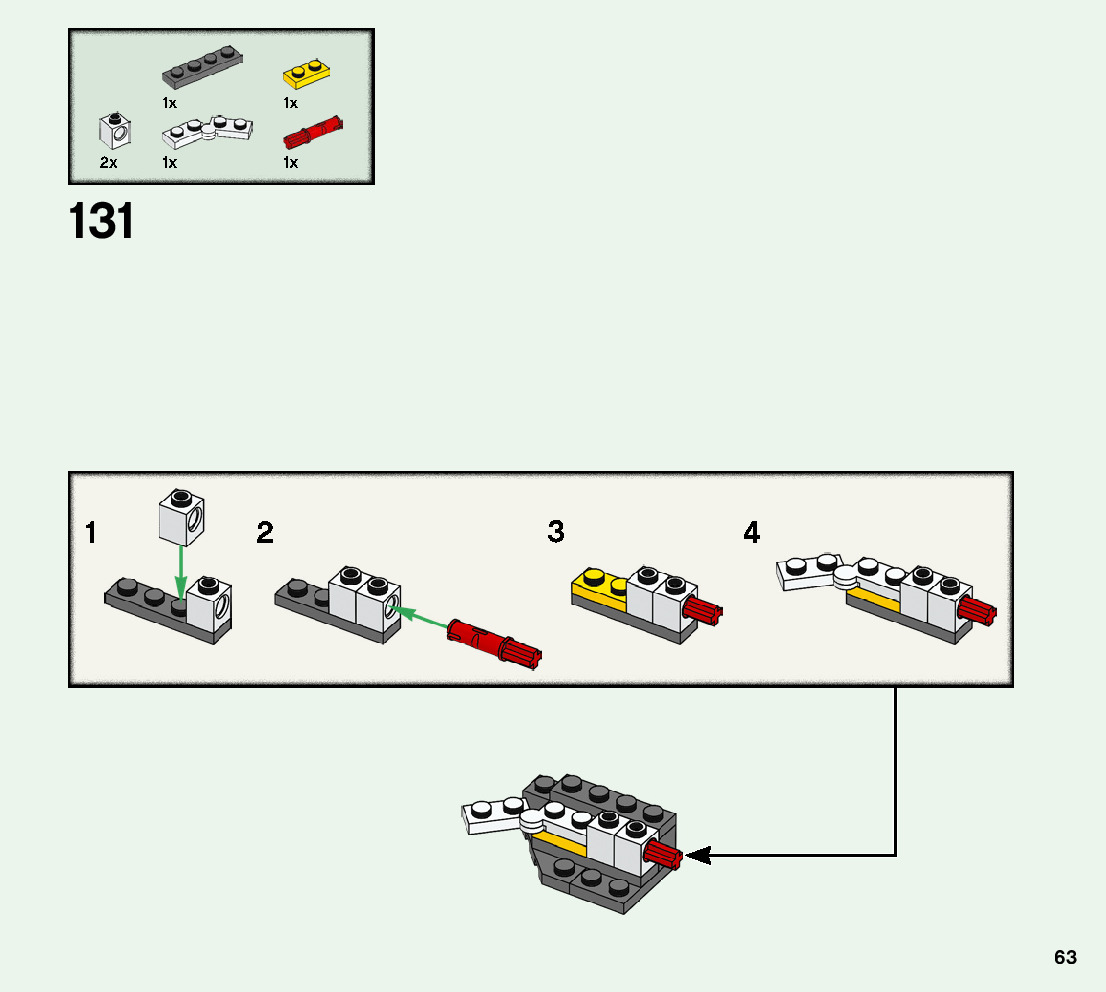 1x
1x
2x
1x
1x

131

1
2
3
4

63