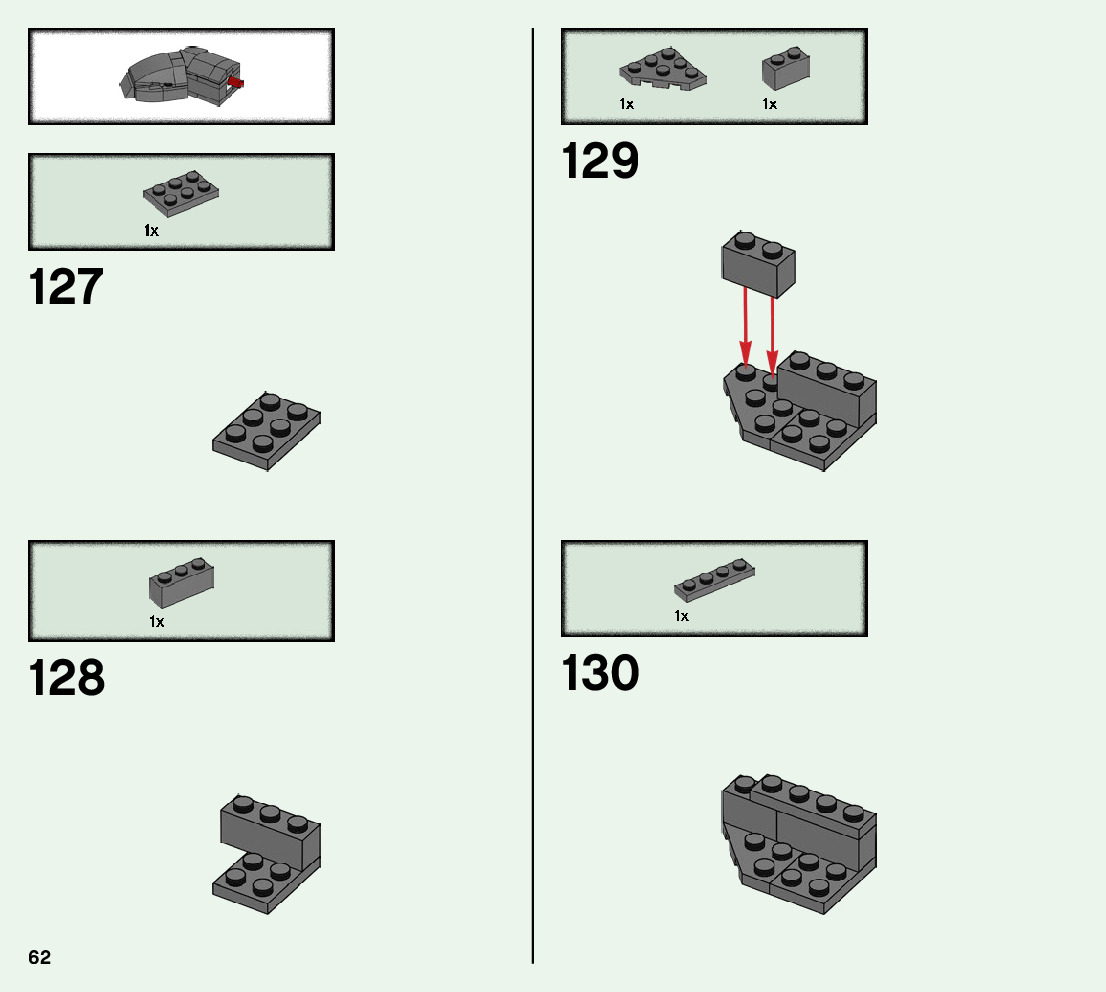 1x

127

1x

128

62

1x 1x

129

1x

130