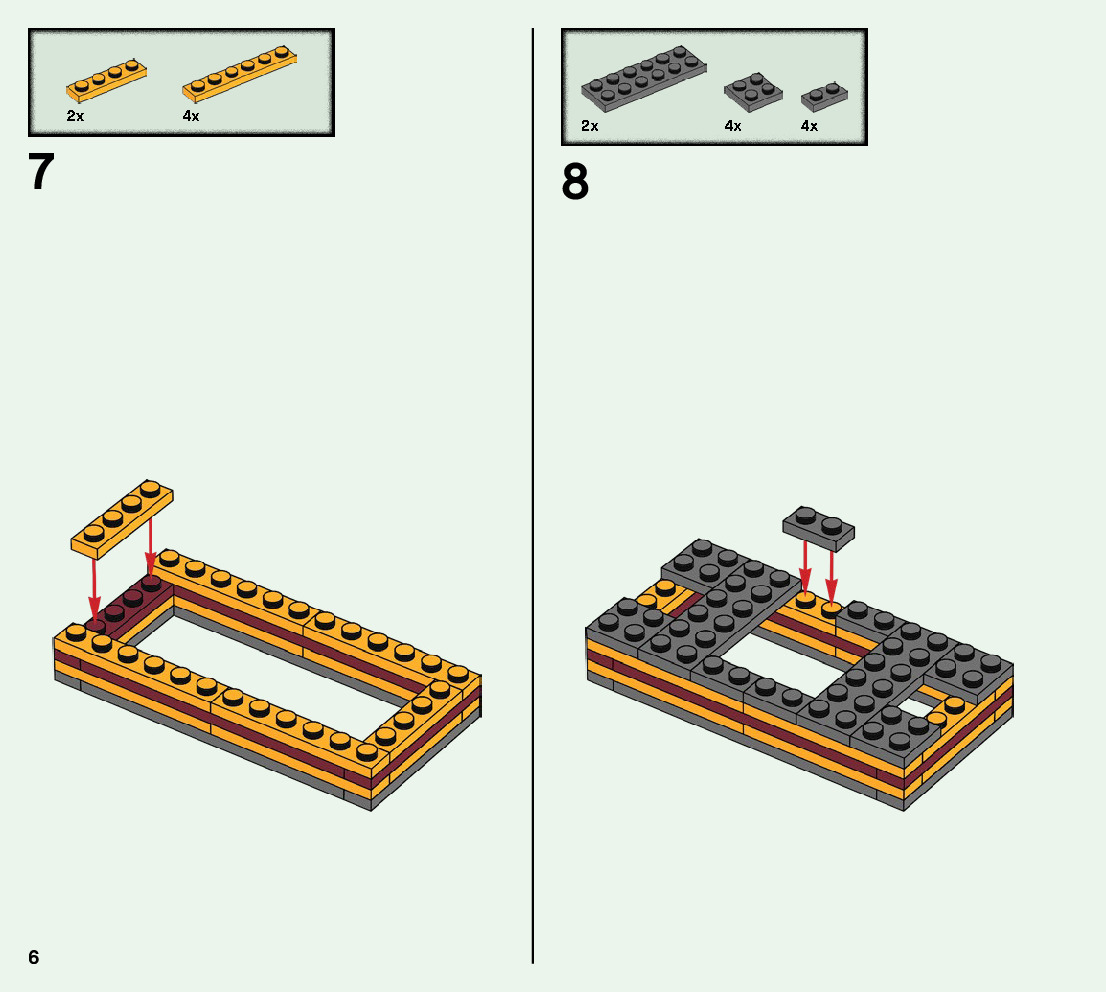 2x
4x
7

2x
4x
4x
8

6