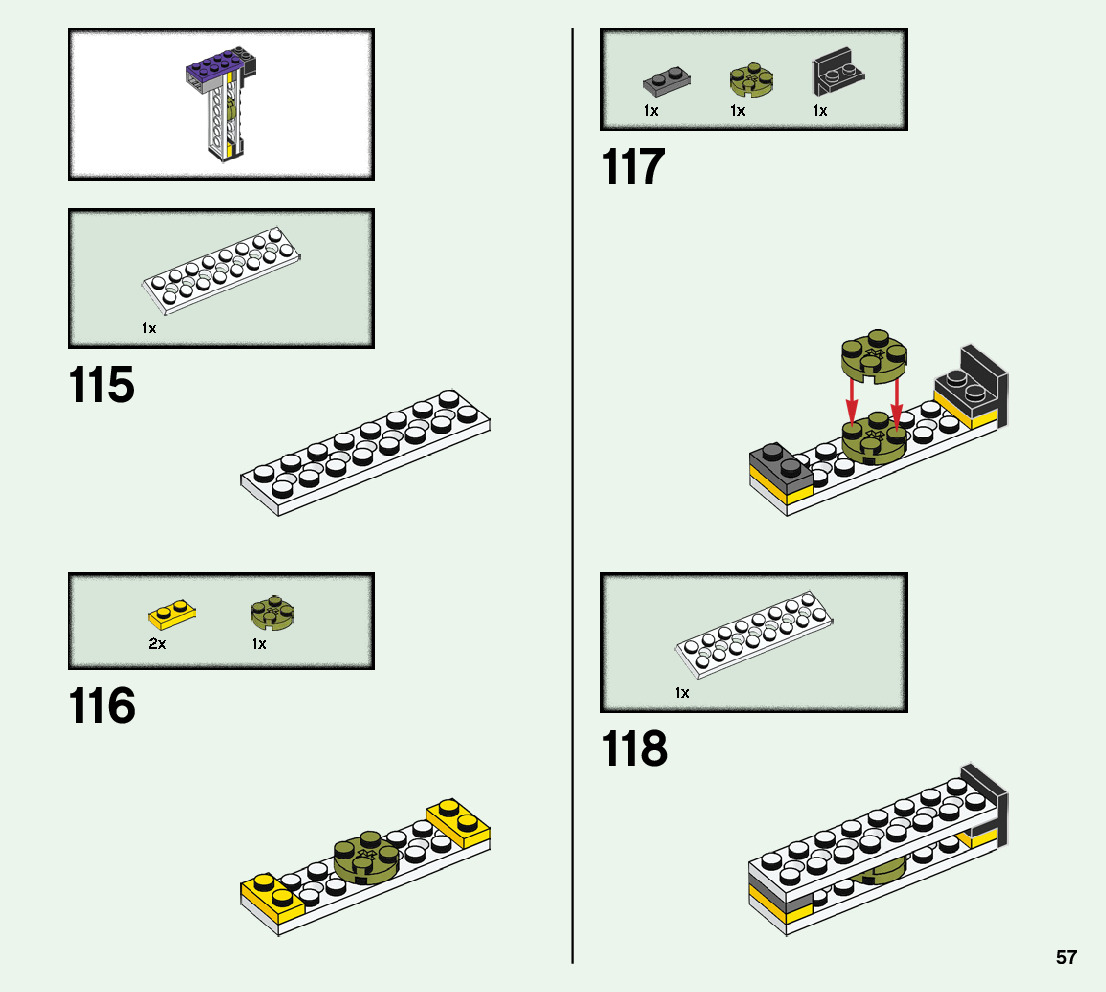 1x

115

2x 1x

116

1x 1x 1x

117

1x

118

57