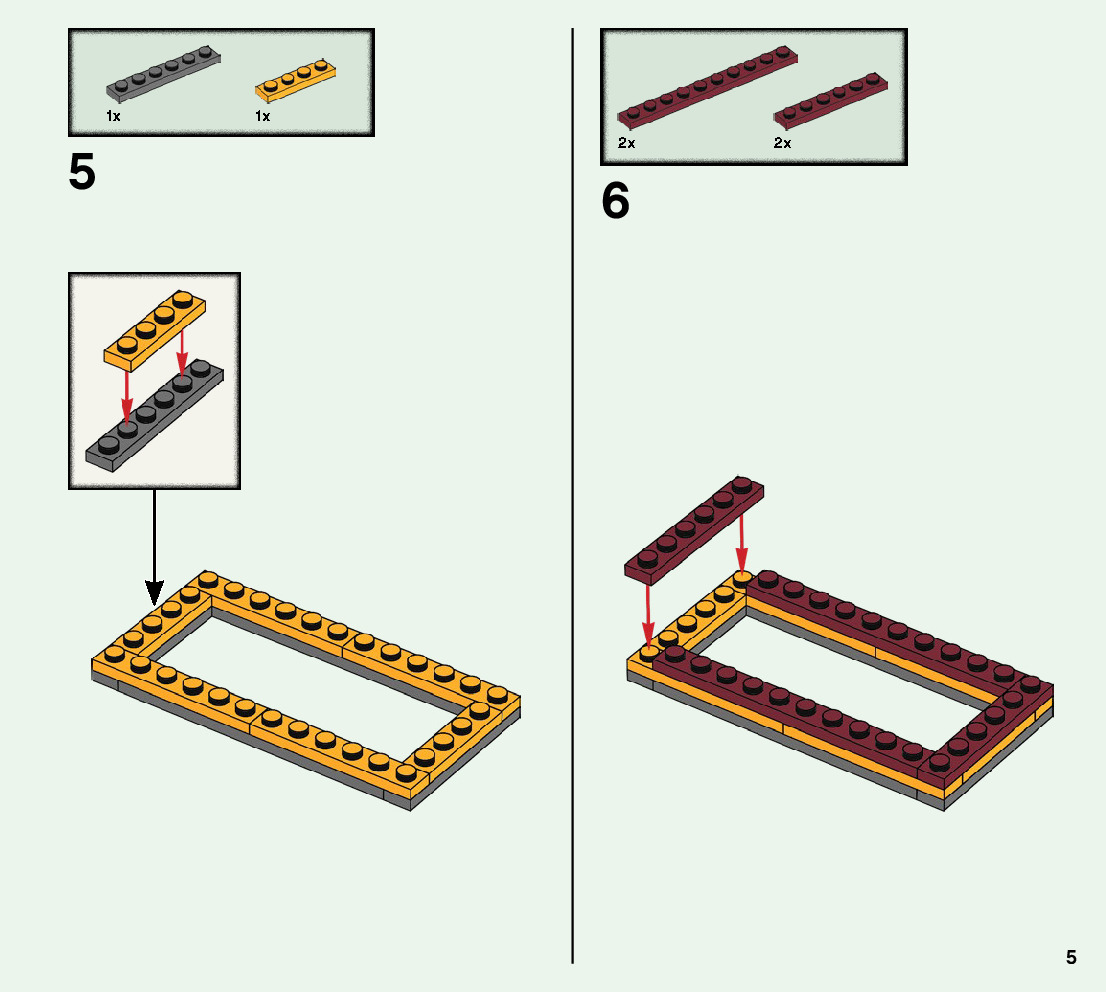 1x
1x

5

2x
2x

6

5