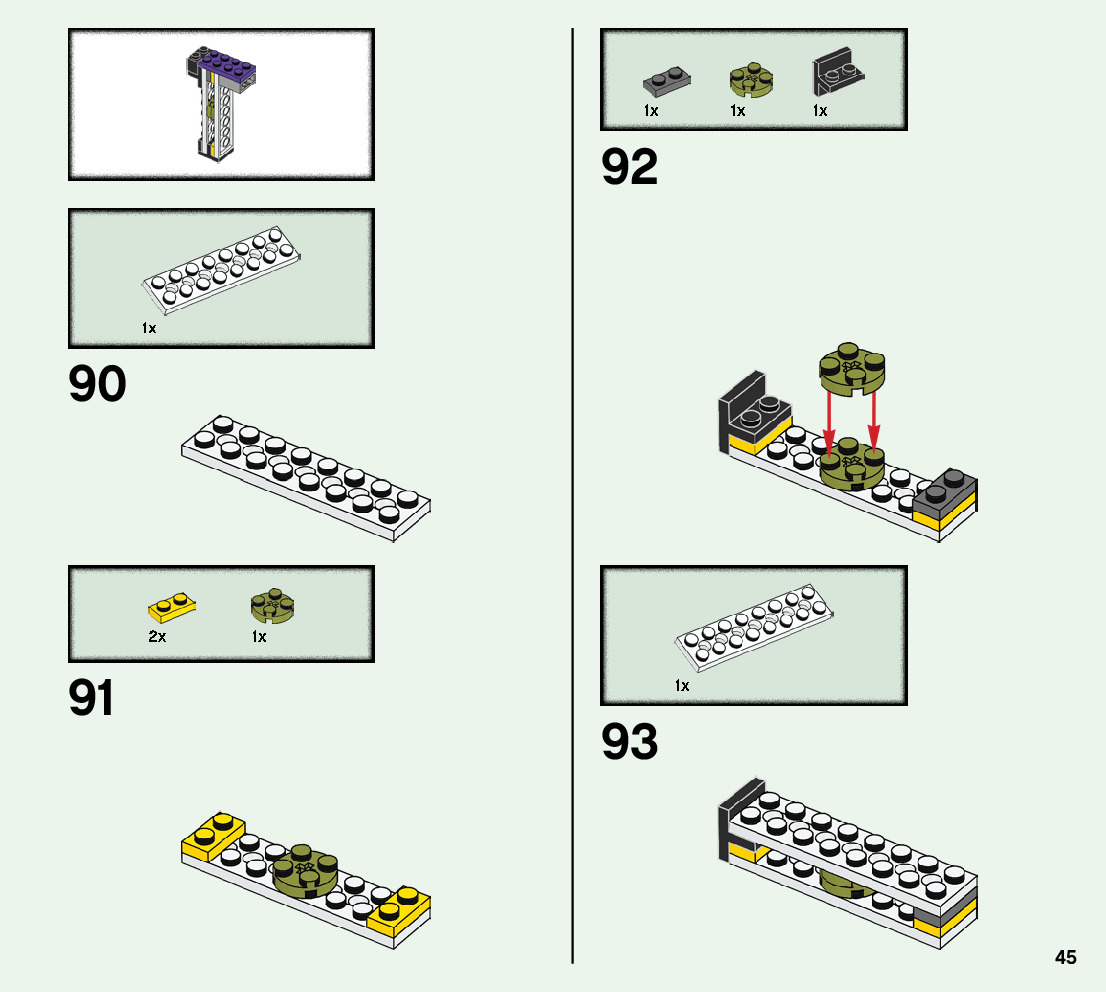 1x

90

2x
1x

91

1x
1x
1x

92

1x

93

45