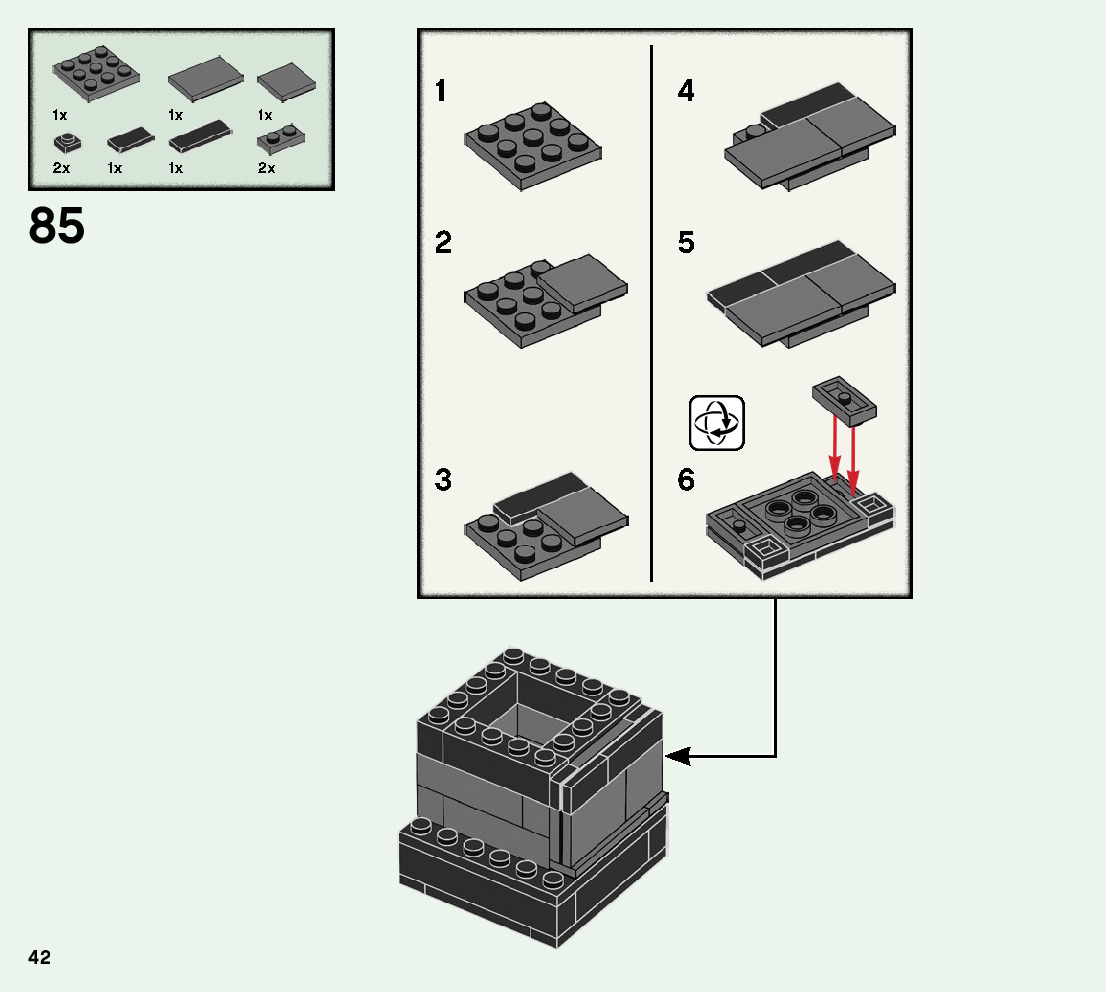 1x 1x 1x
2x 1x 1x 2x

85

1
2
3
4
5
6

42