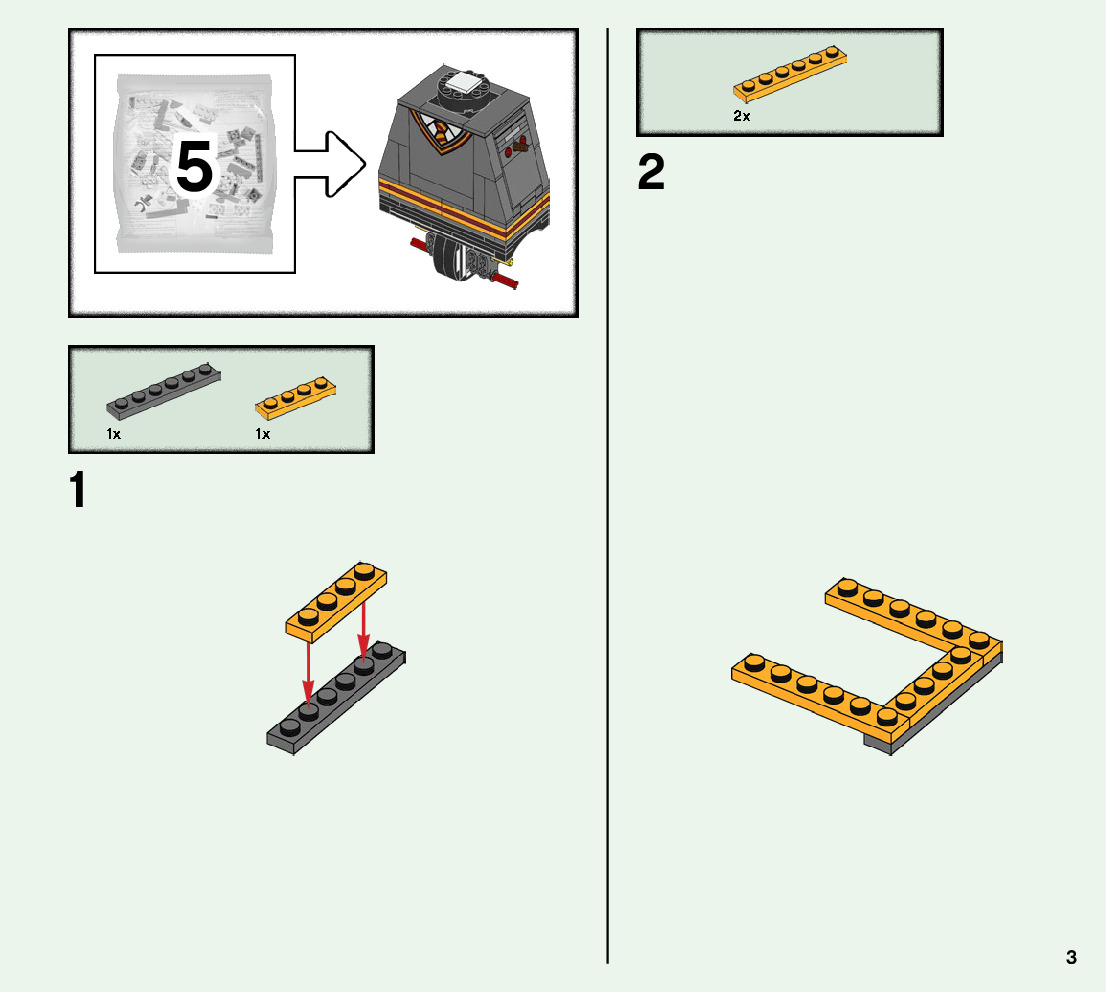 5

1x
1x

1

2x

2

3