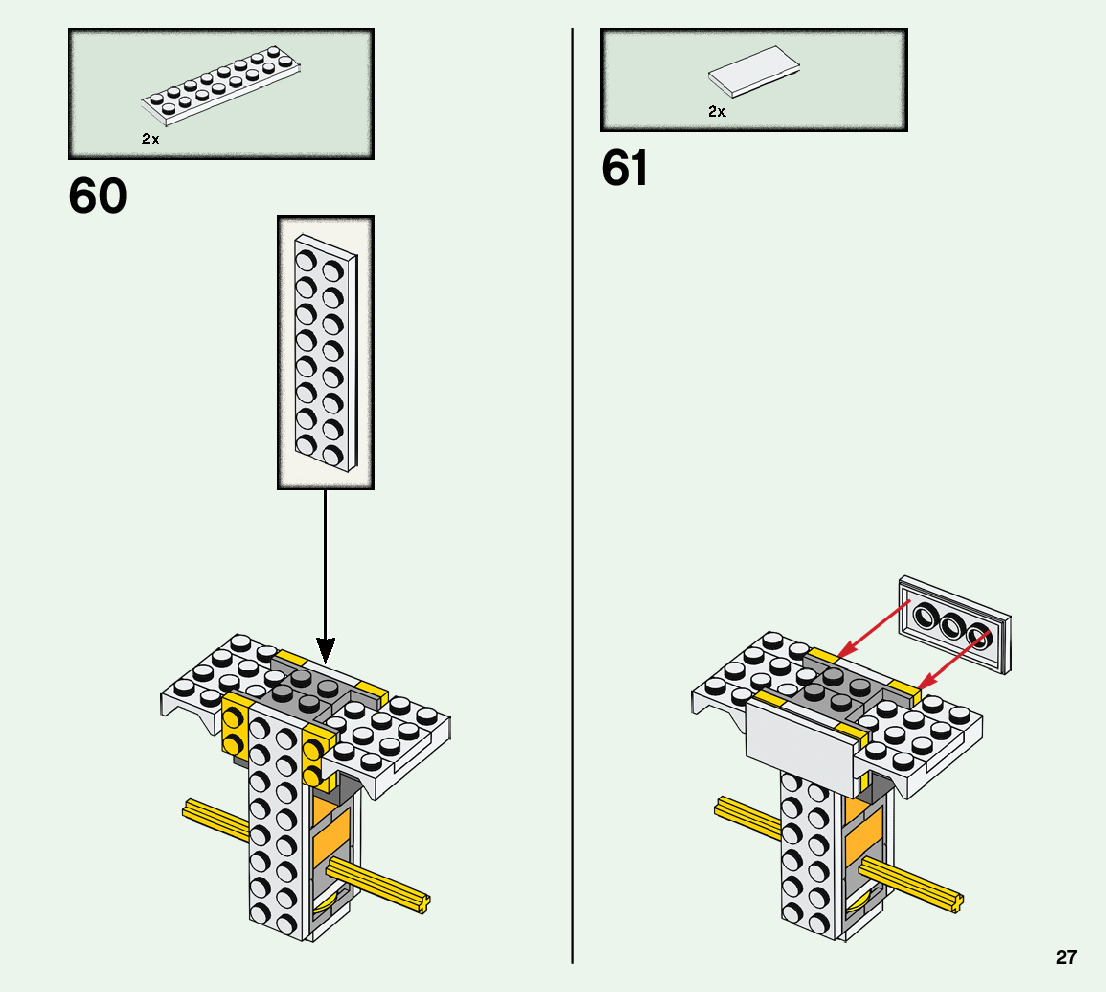 2x

60

2x

61

27