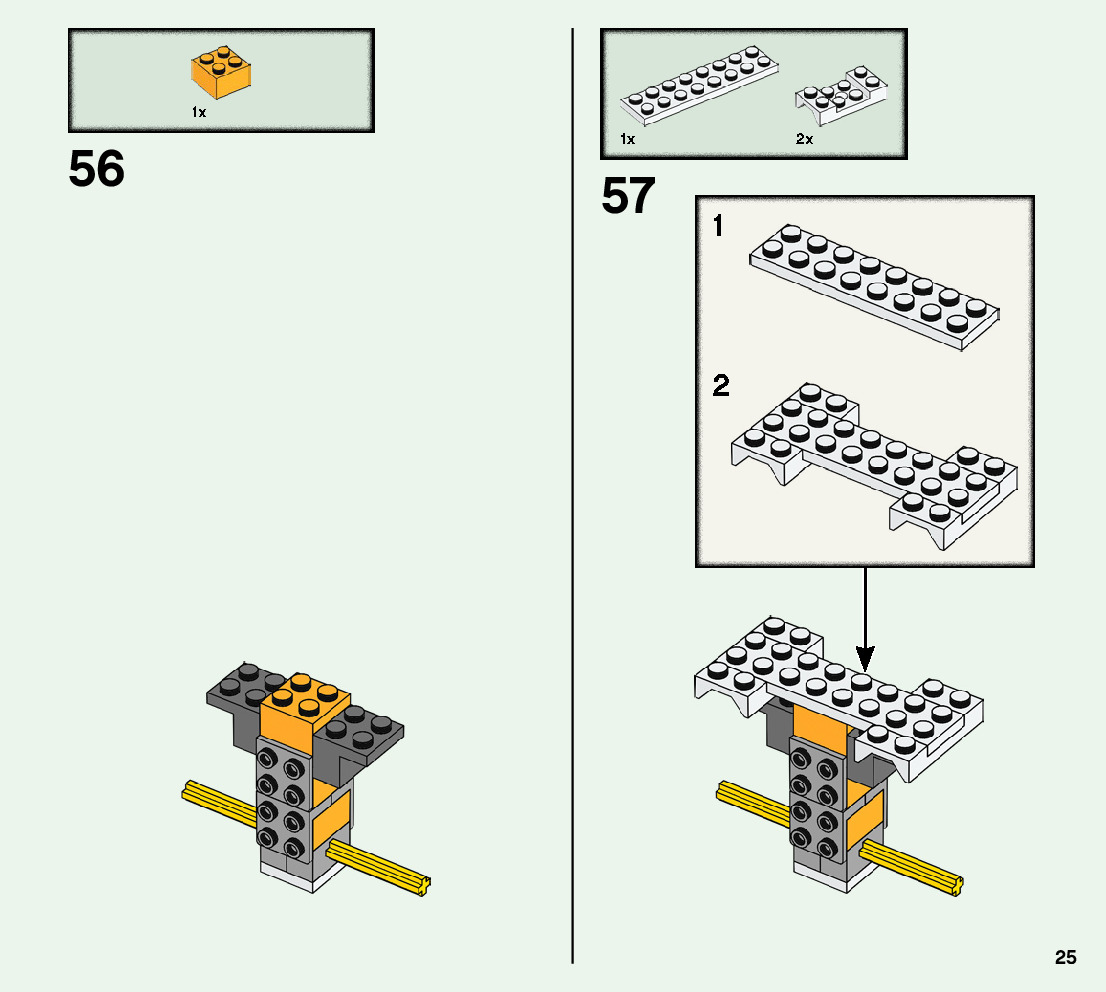 1x

56

1x

2x

57

1

2

25