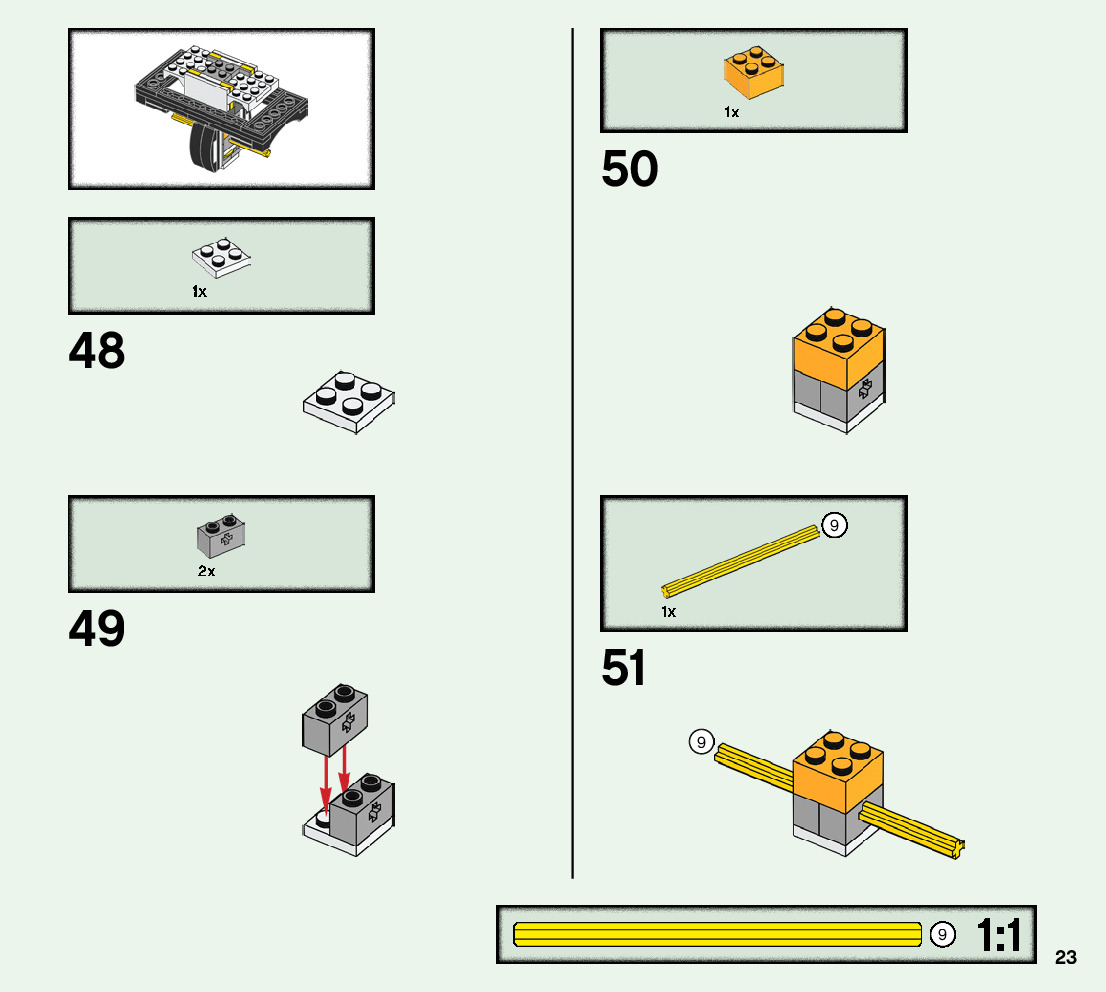 1x

48

2x

49

1x

50

9

1x

51

9

9 1:1

23