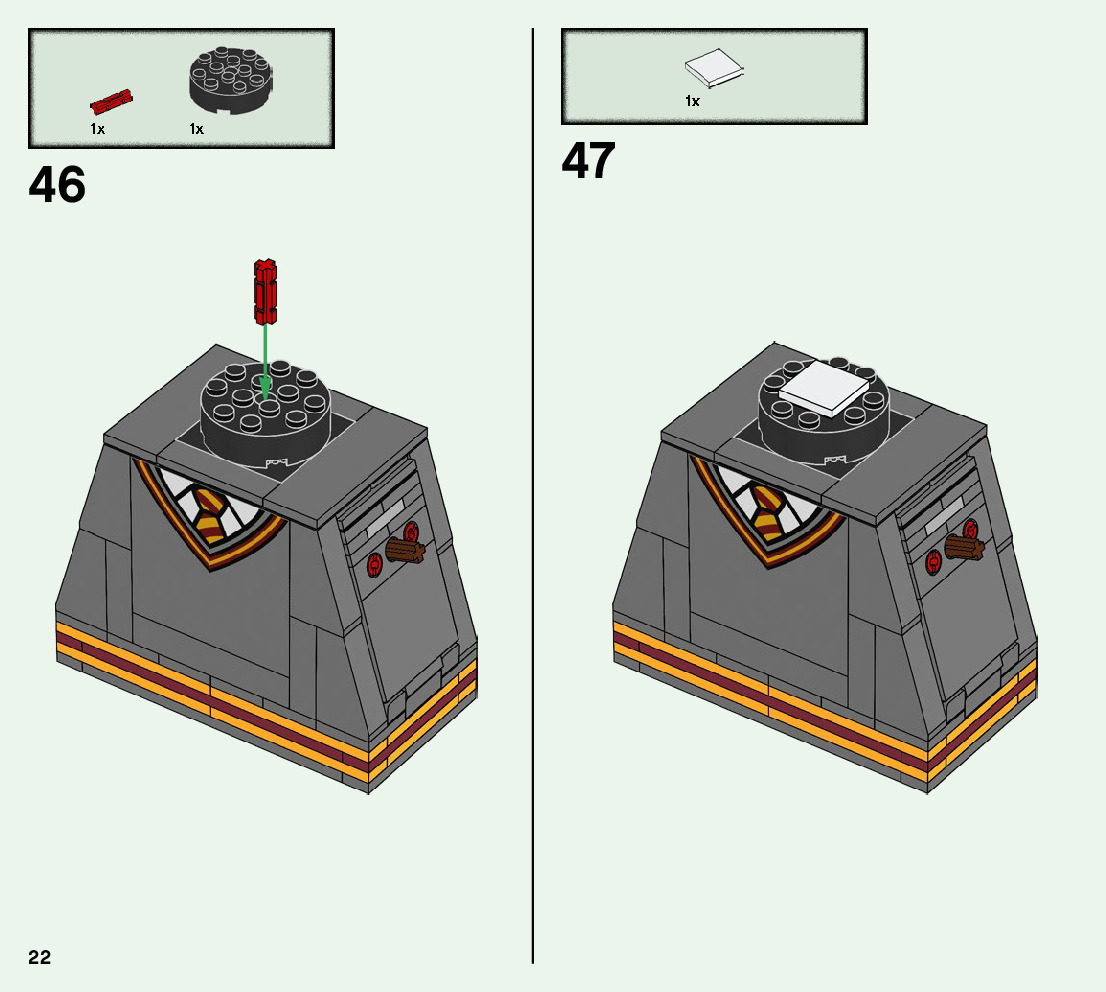 1x 1x

46

1x

47

22