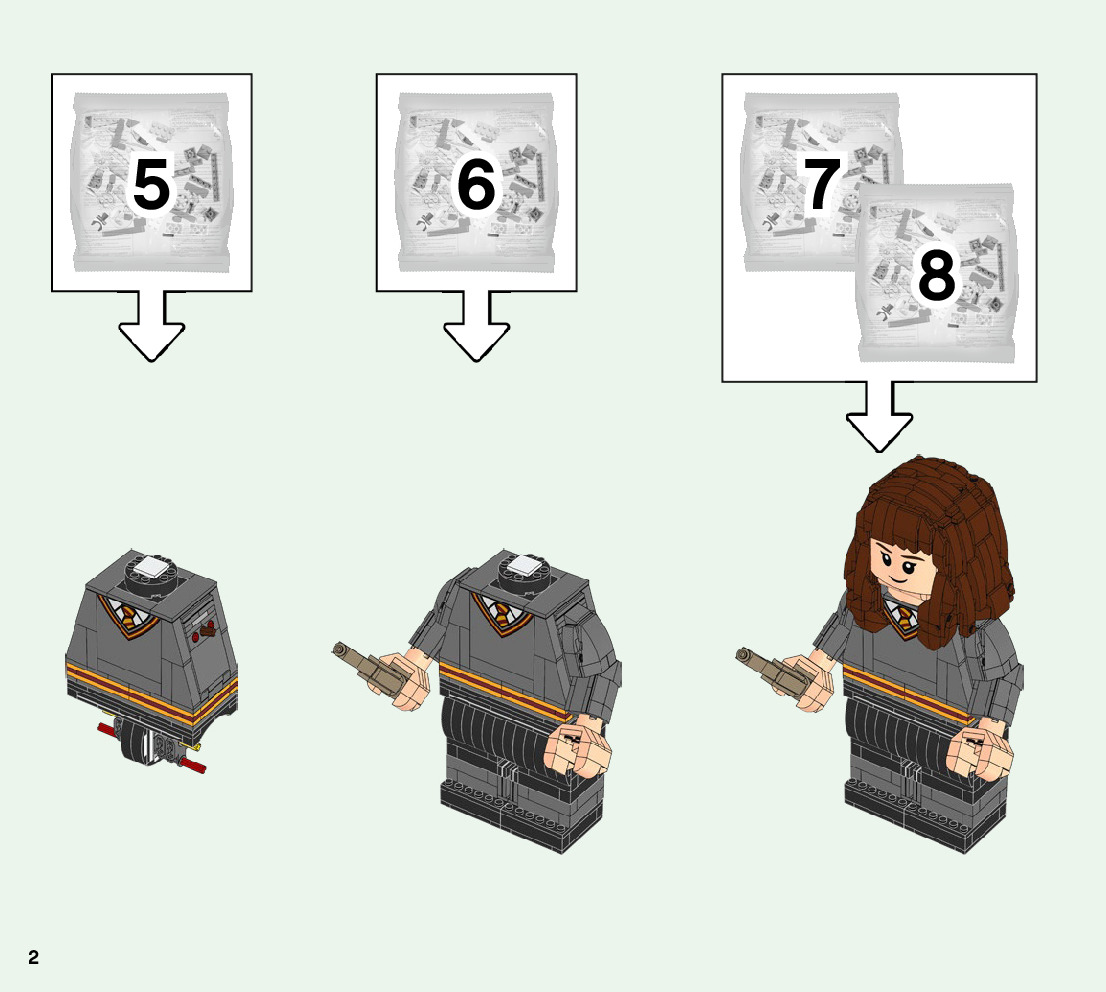 5

6

7

8

2